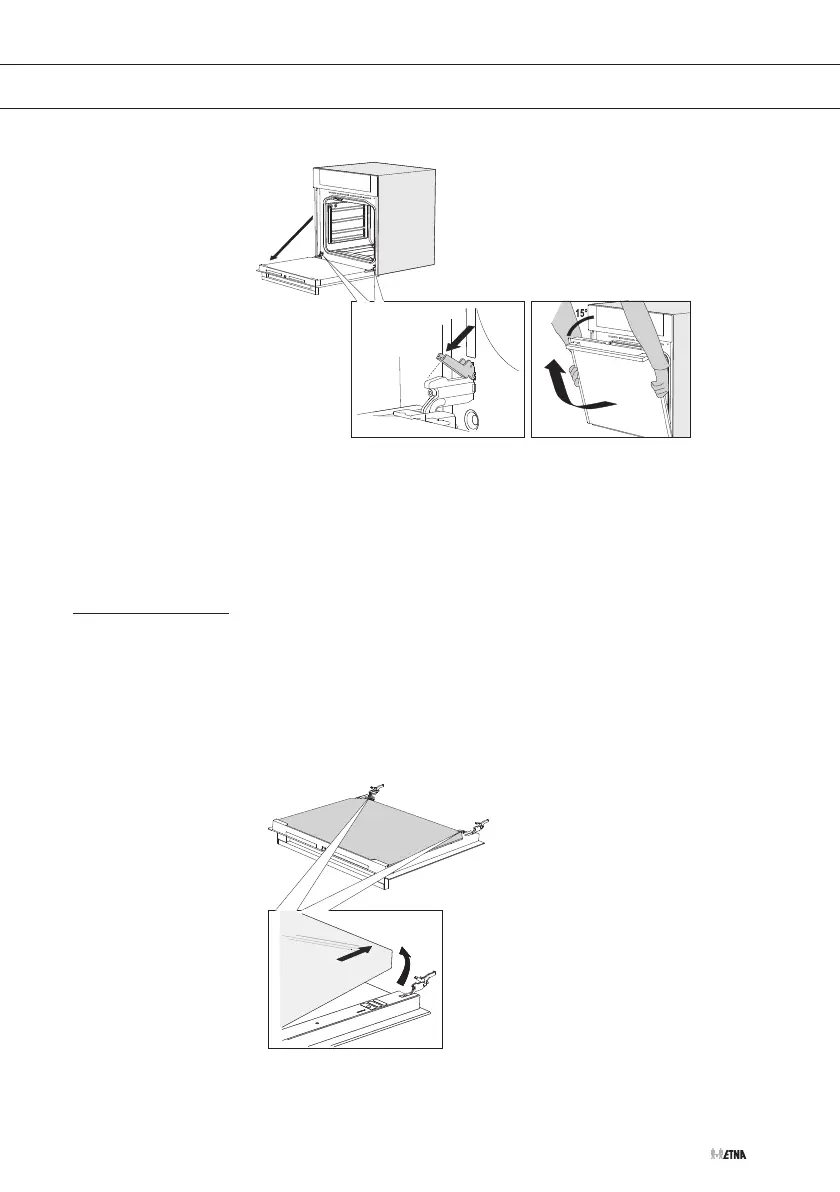 15°

ETNA