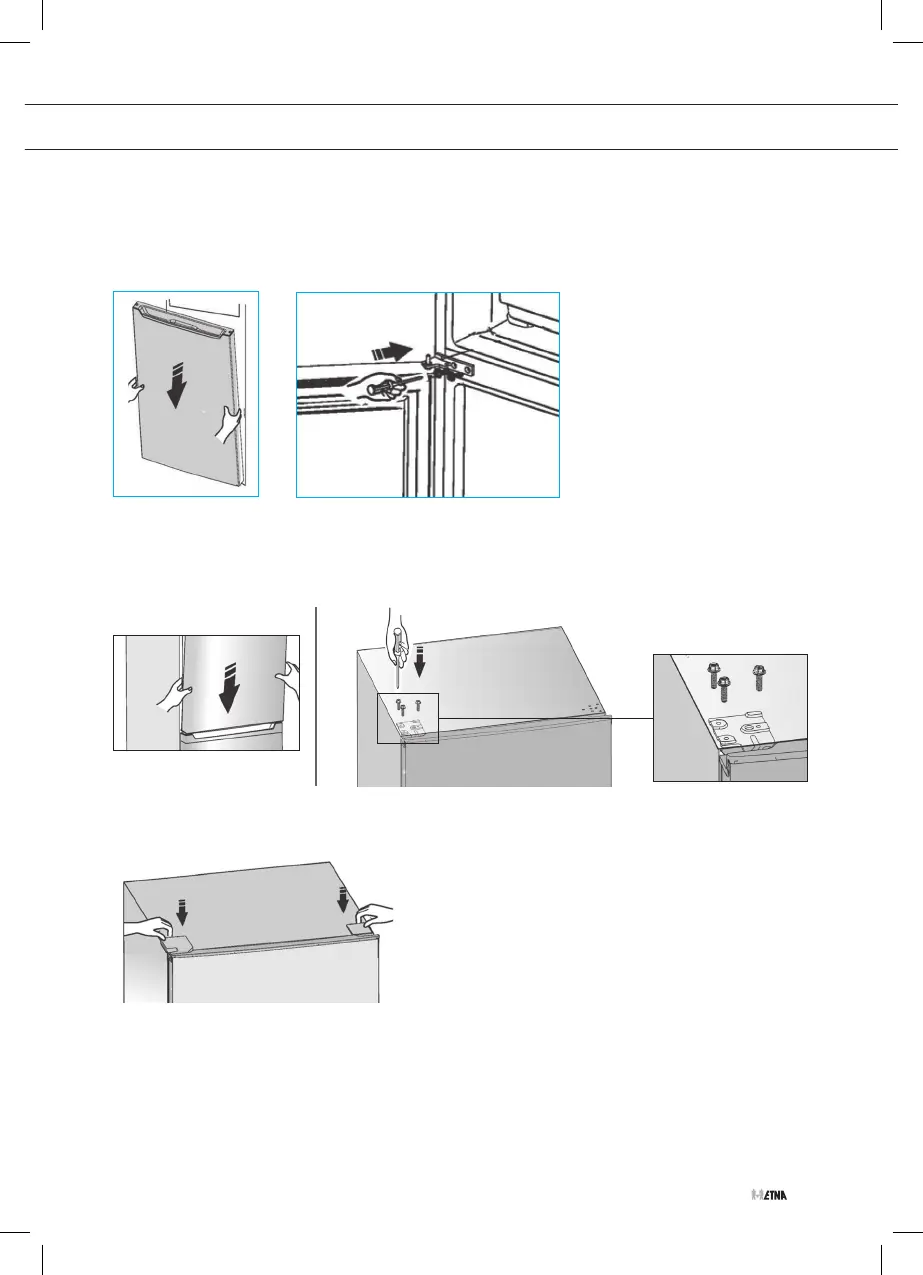 ETNA