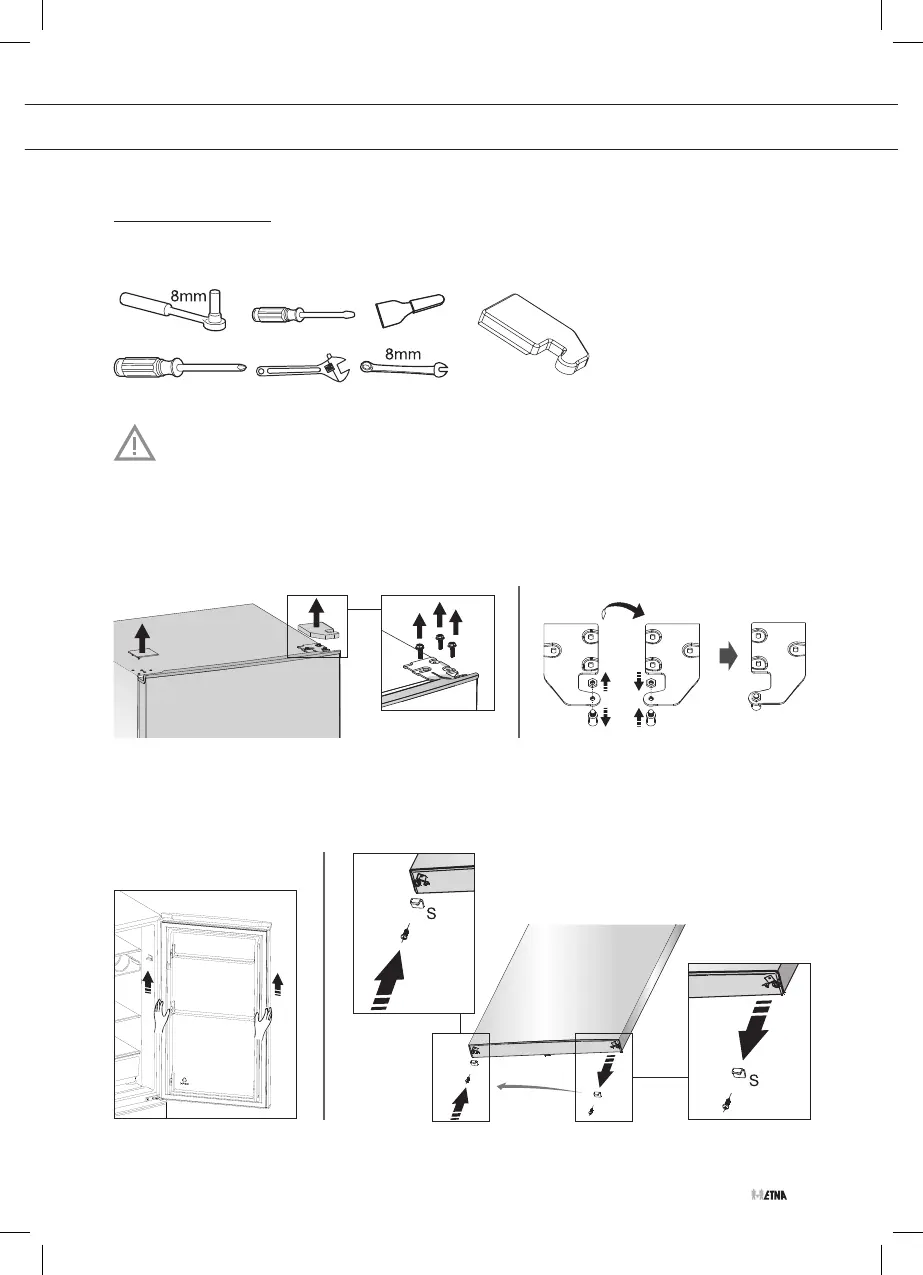 8mm

8mm

S

S

ETNA