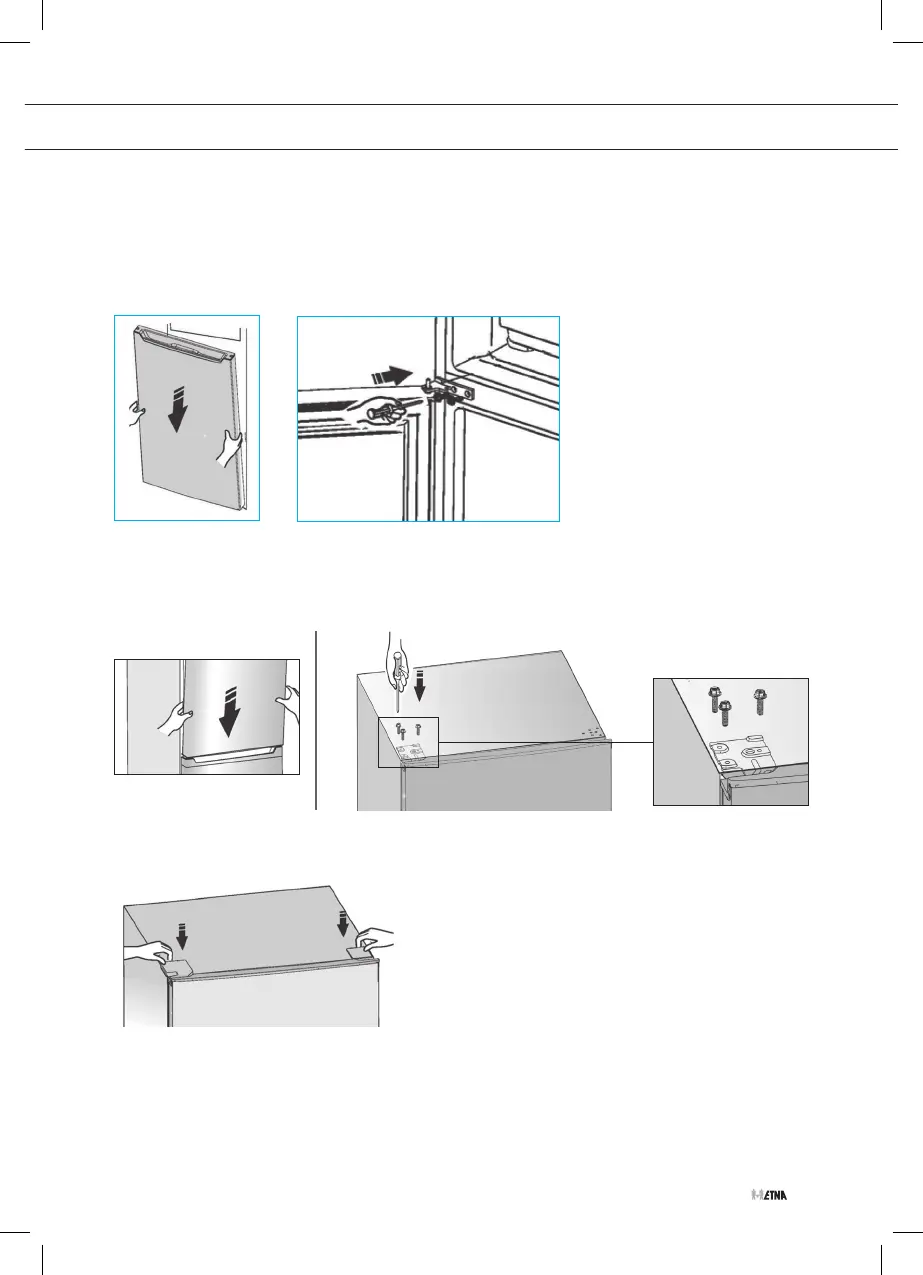 ETNA