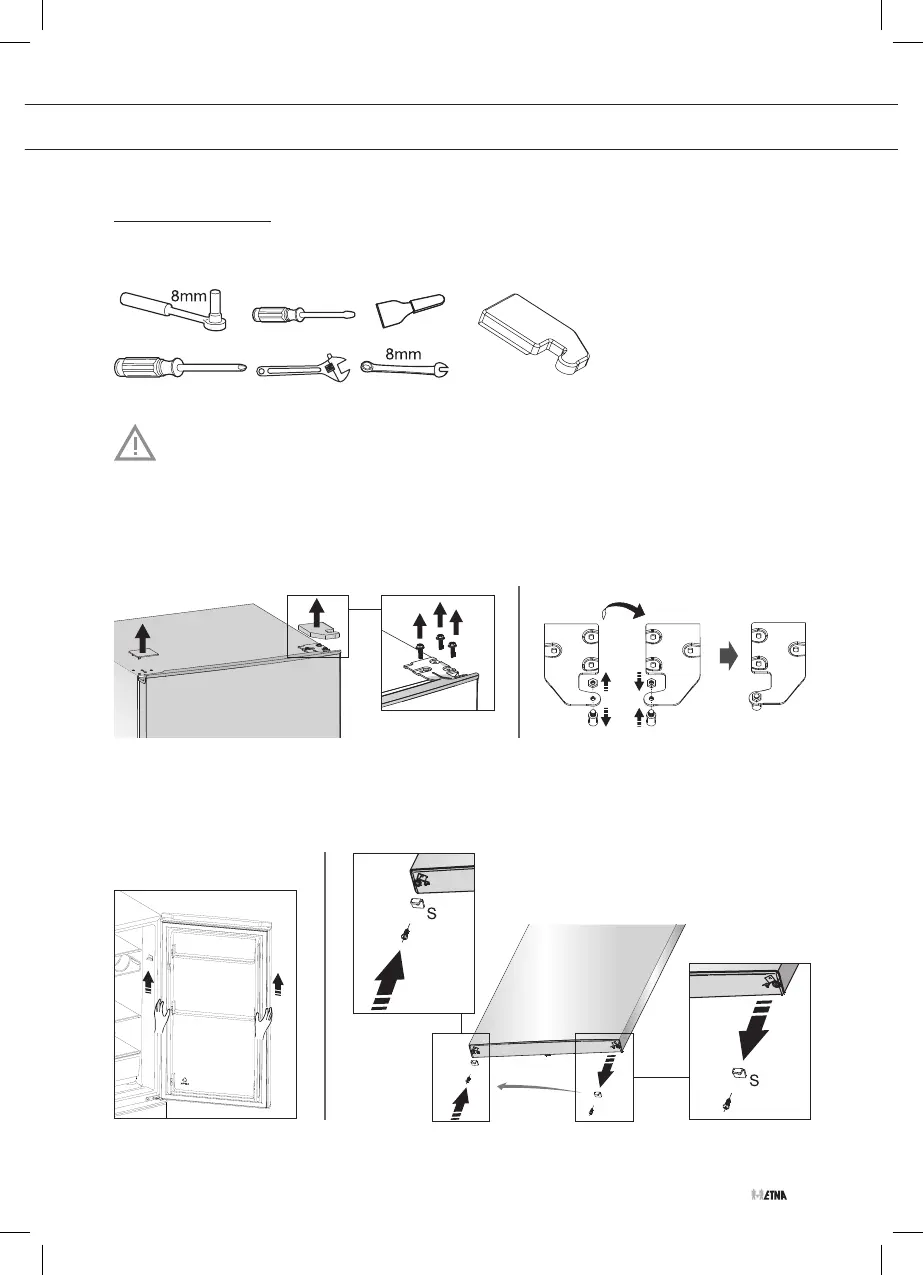 8mm

8mm

S

S

ETNA