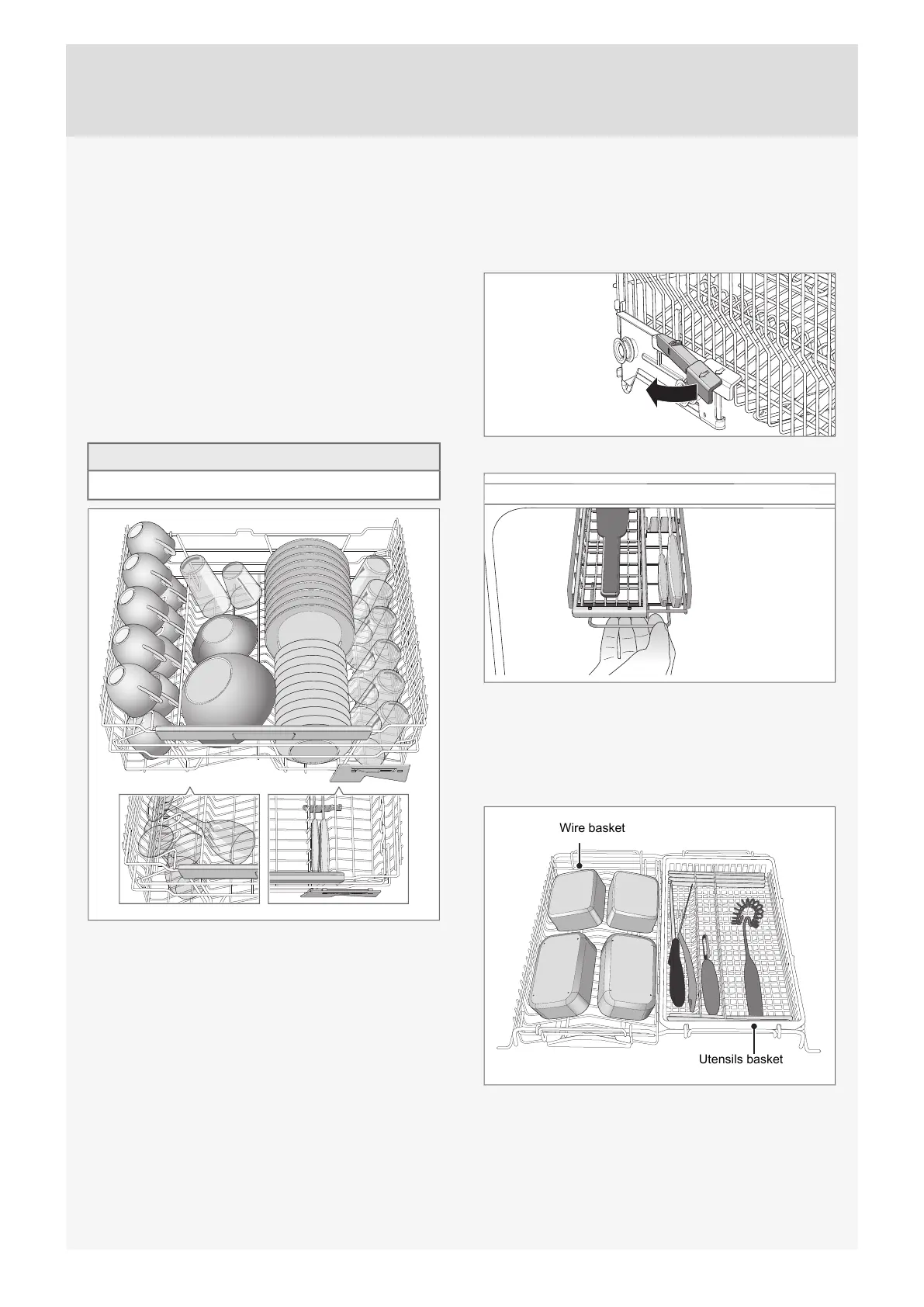 Wire basket

Utensils basket