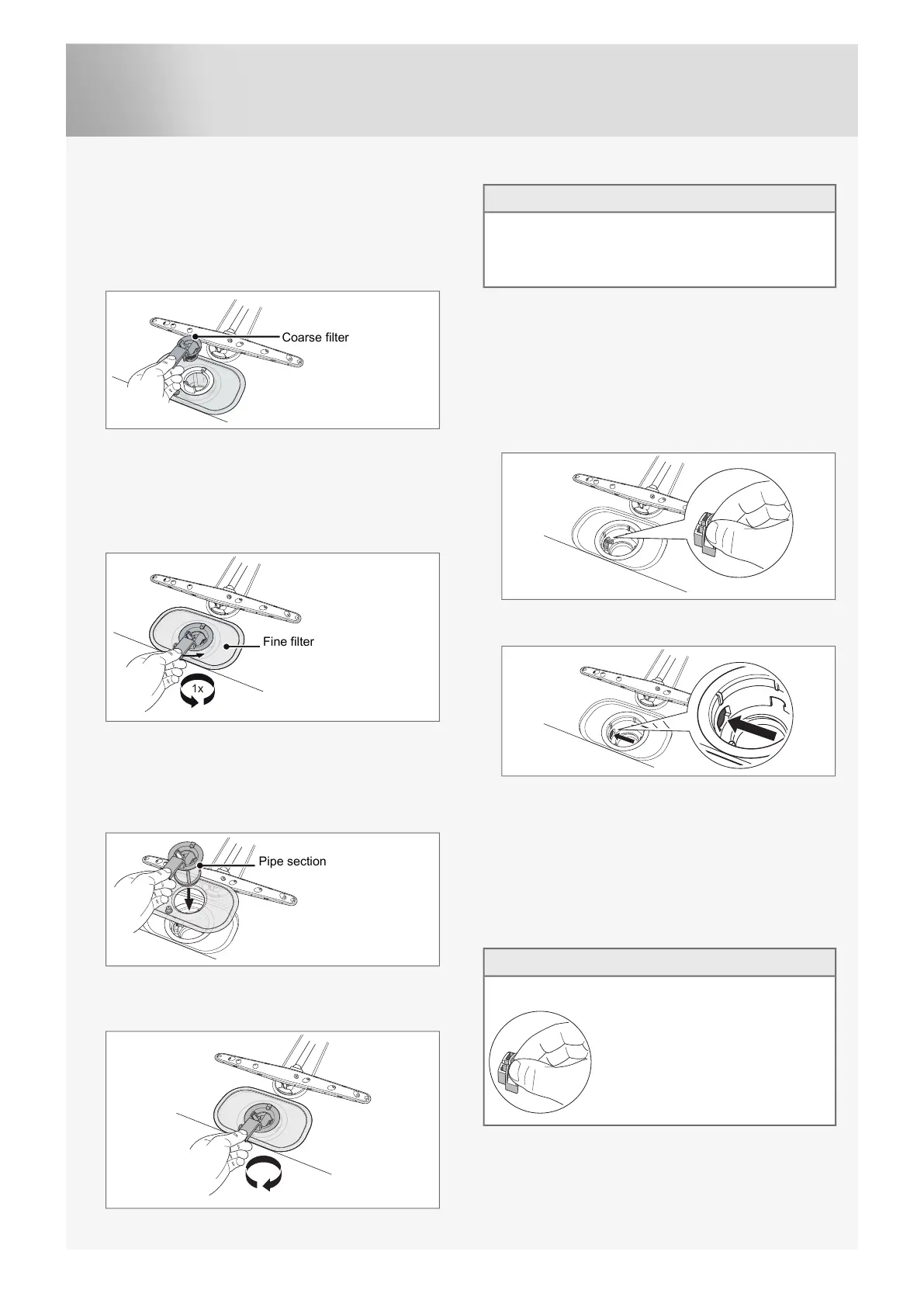 Coarse filter

Fine filter

1x

Pipe section