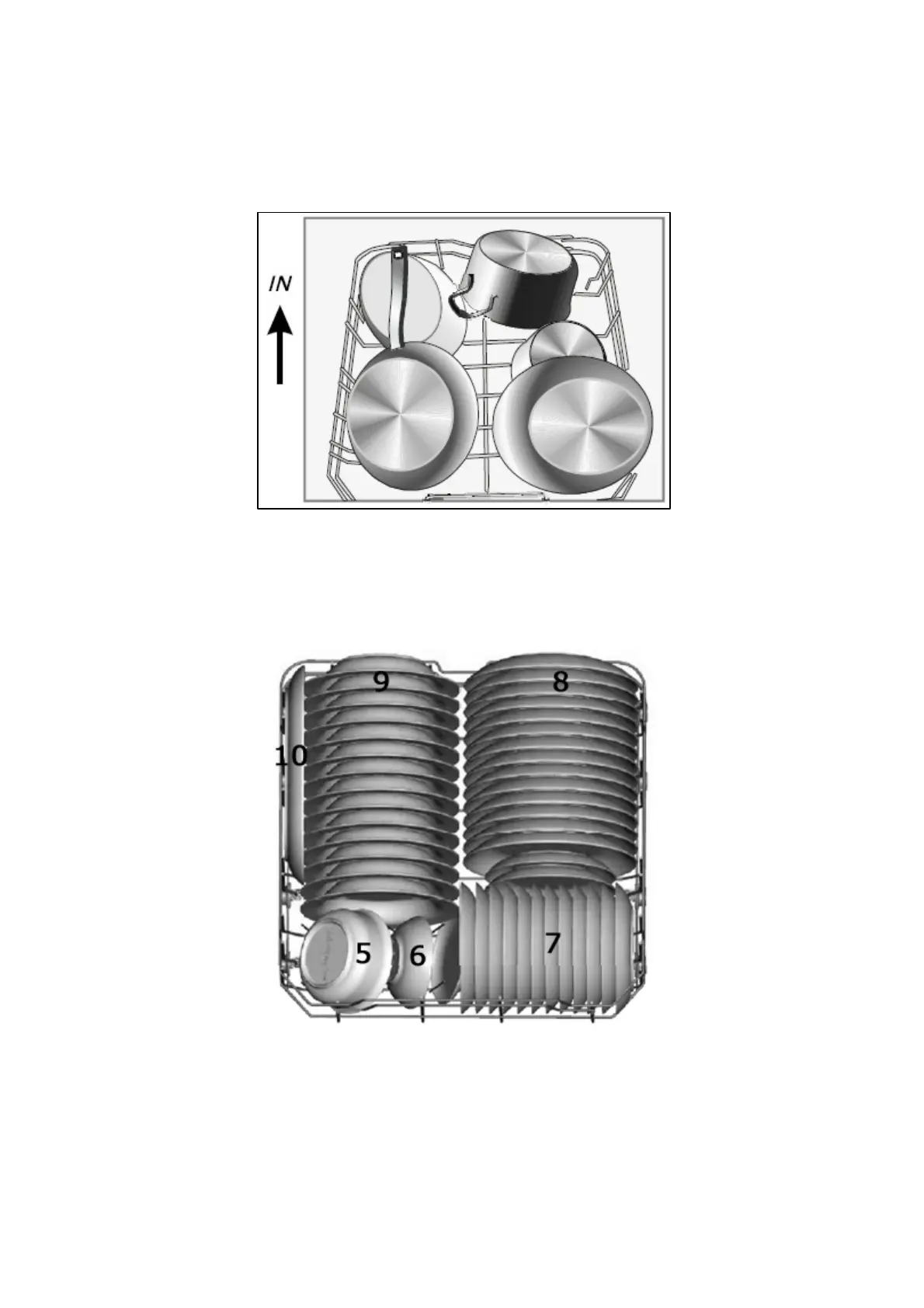 IN

9

8

10

5

6

7