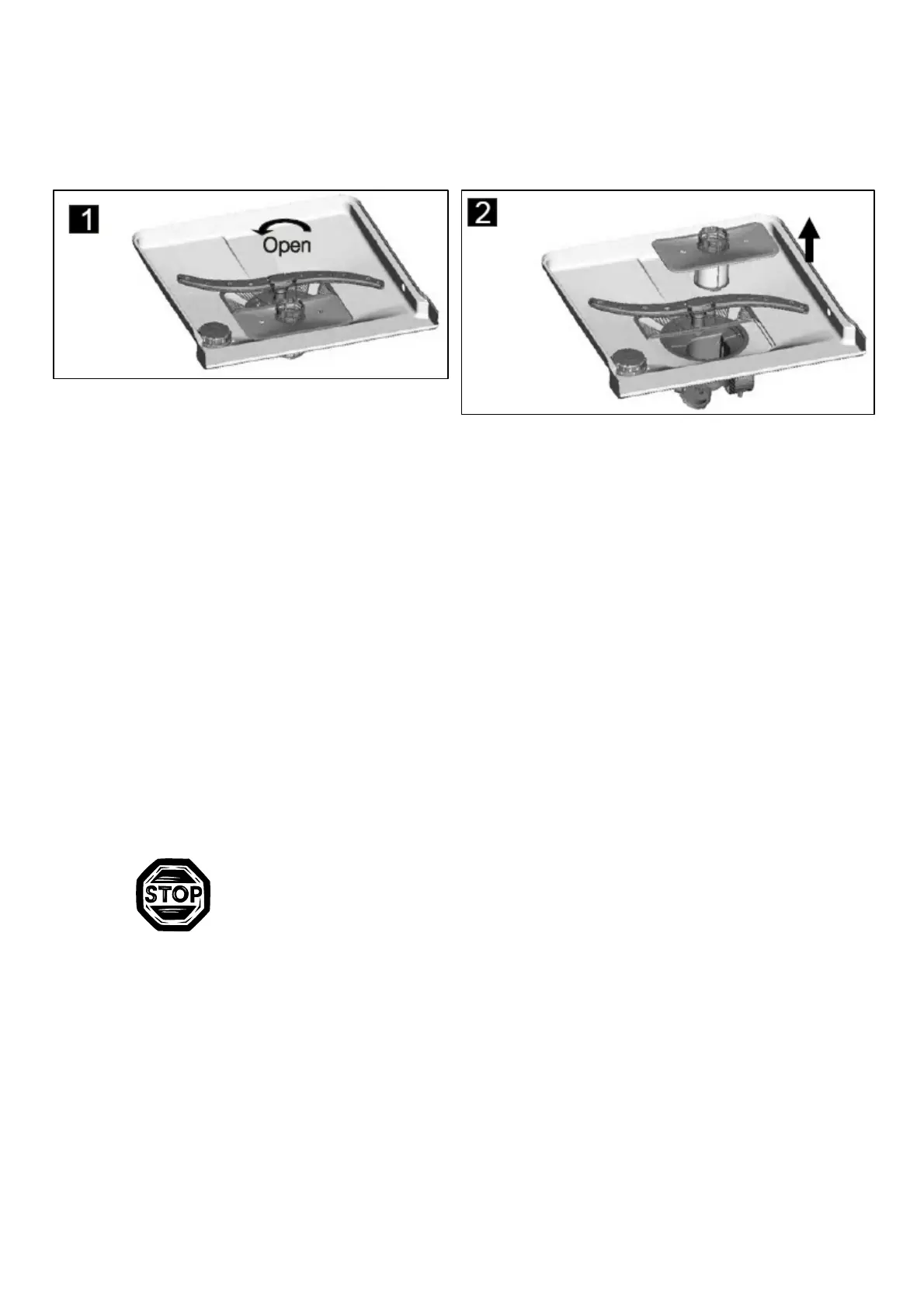 1

Open

2

STOP