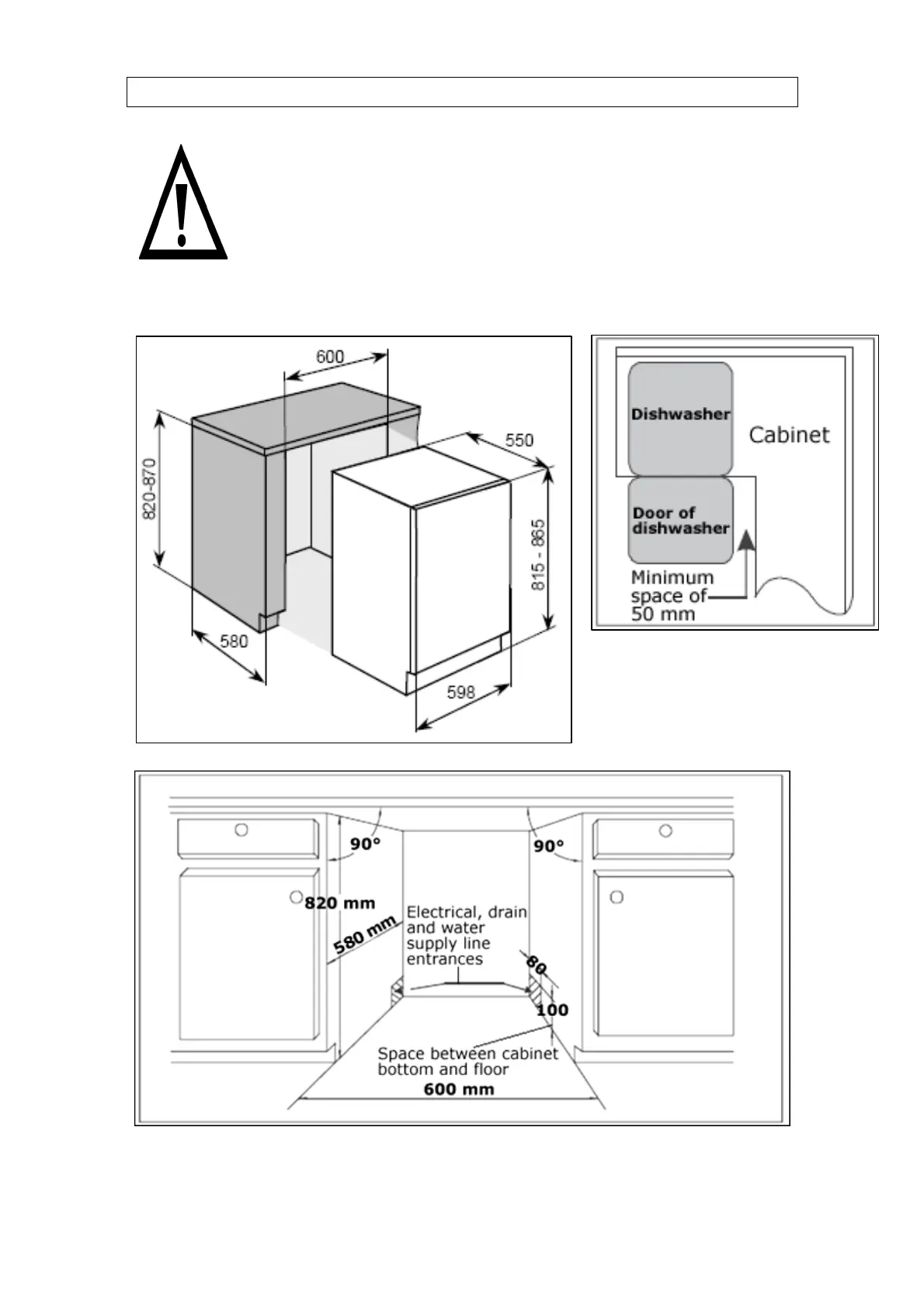 600

820-870

550

815 - 865

580

598

Dishwasher

Cabinet

Door of dishwasher

Minimum space of 50 mm

90°

90°

820 mm

580 mm

Electrical, drain and water supply line entrances

80

100

Space between cabinet bottom and floor

600 mm