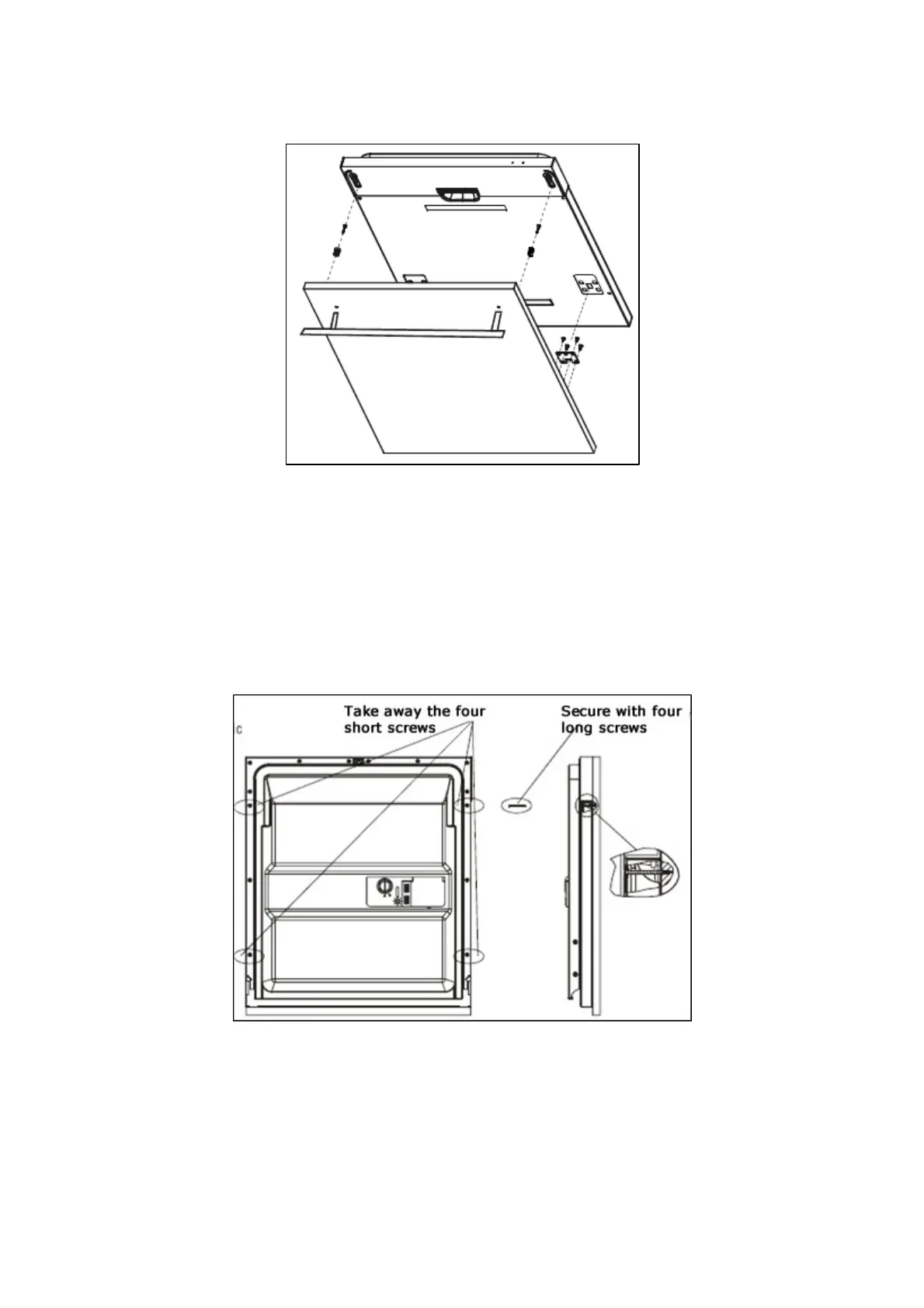 C

Take away the four short screws

Secure with four long screws