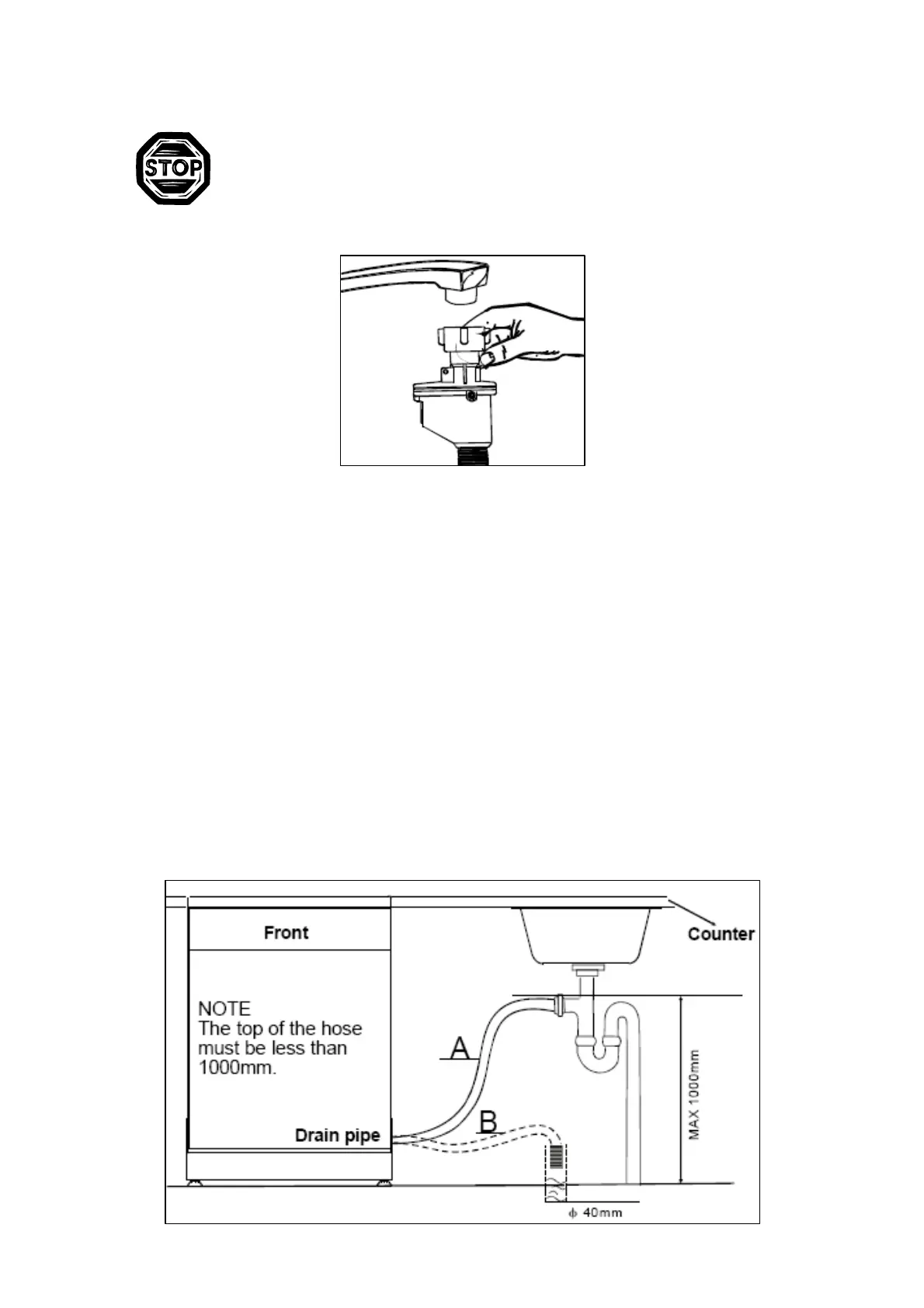 STOP

Front

Counter

NOTE
The top of the hose must be less than 1000mm.

A

B

Drain pipe

MAX 1000mm

$\phi$ 40mm