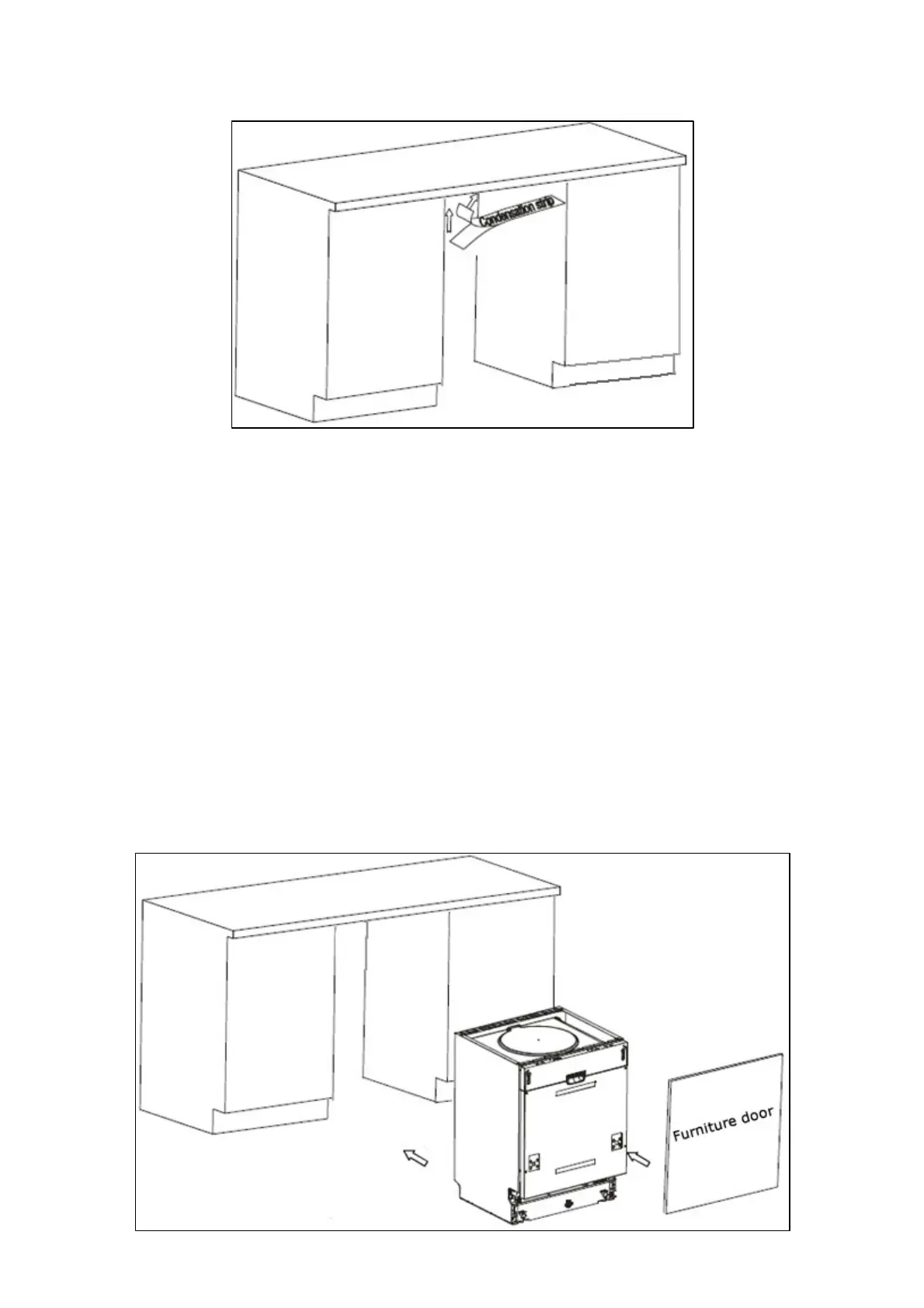 Condensation strip

Furniture door