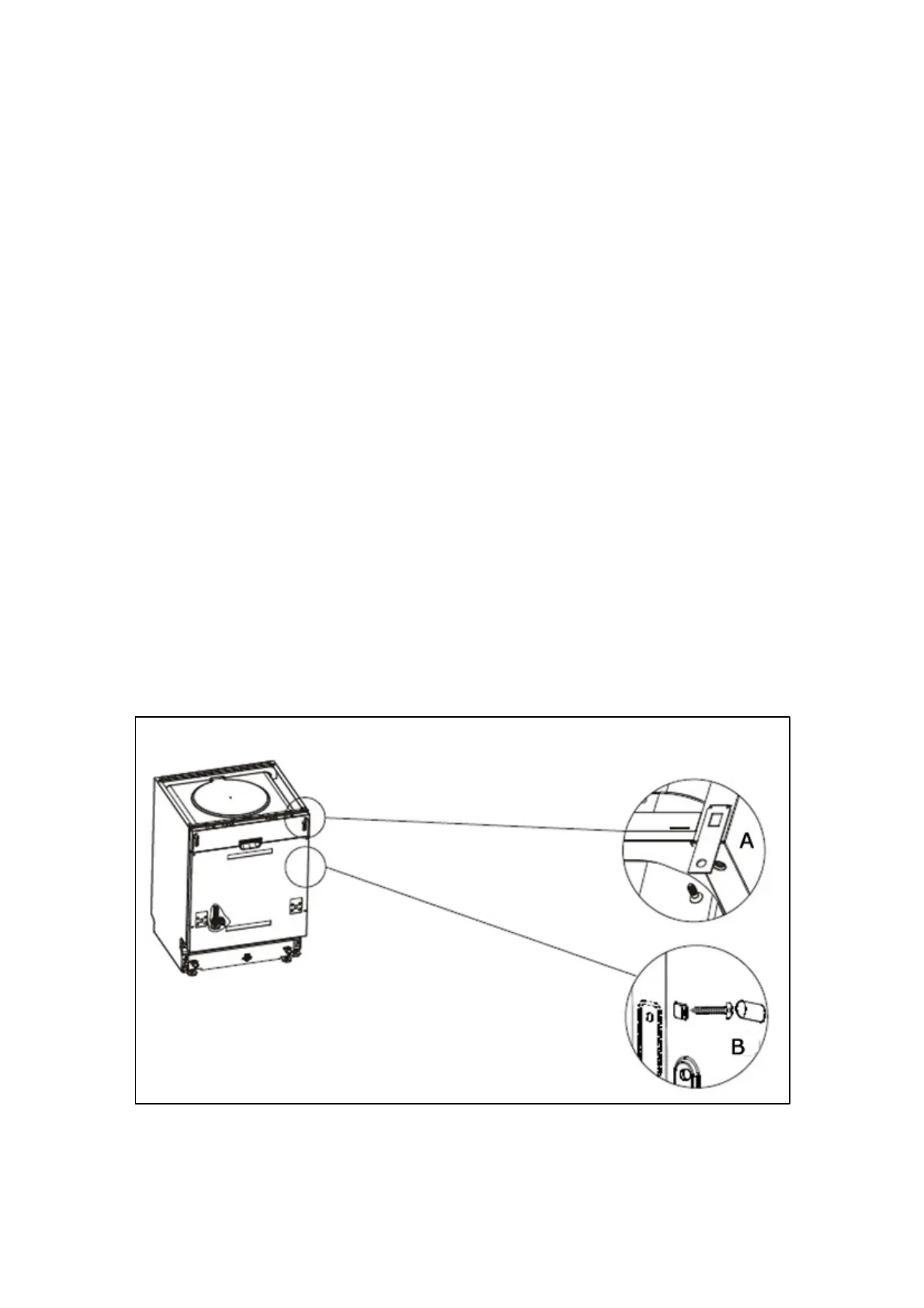 A

B