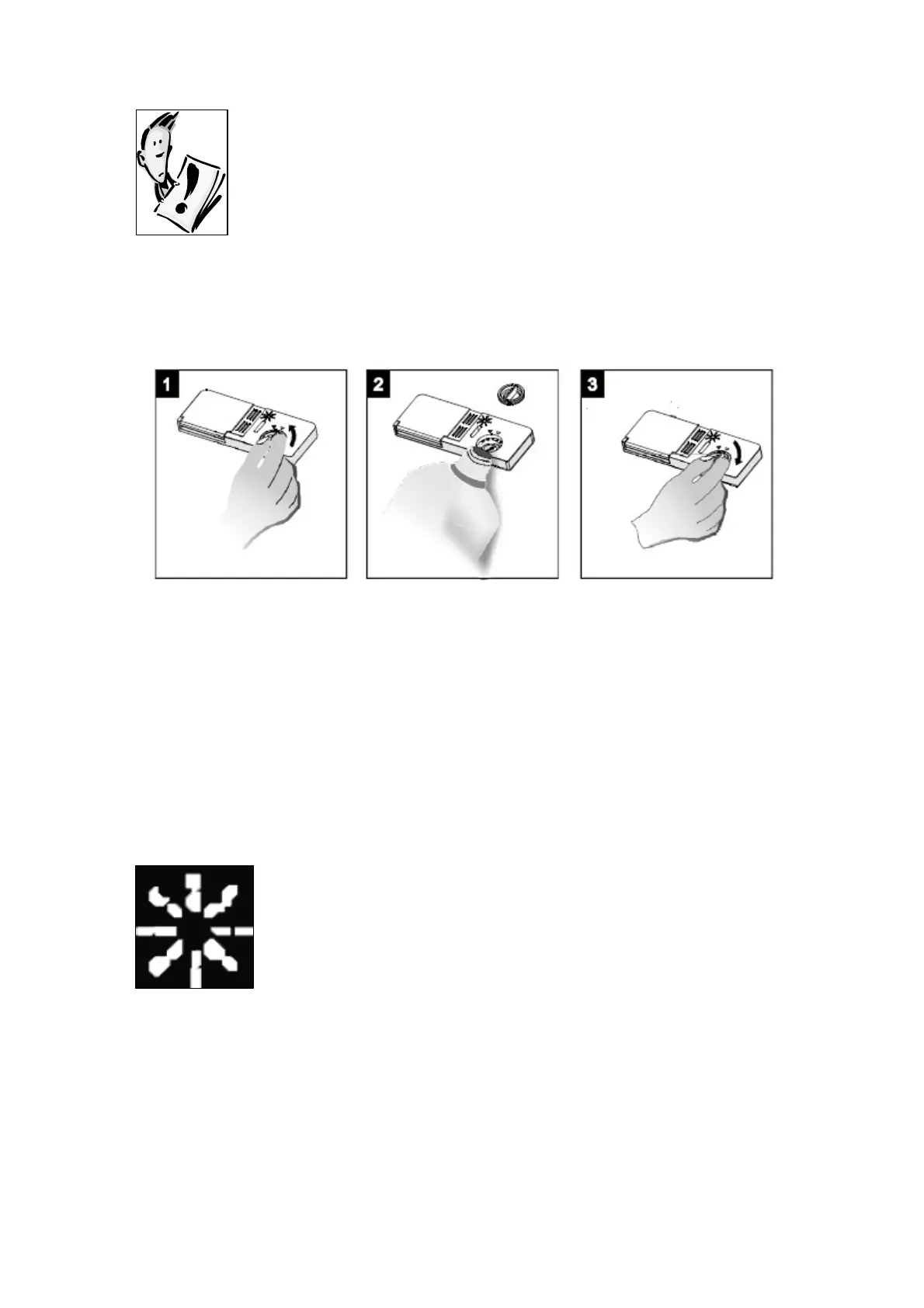 1

2

3