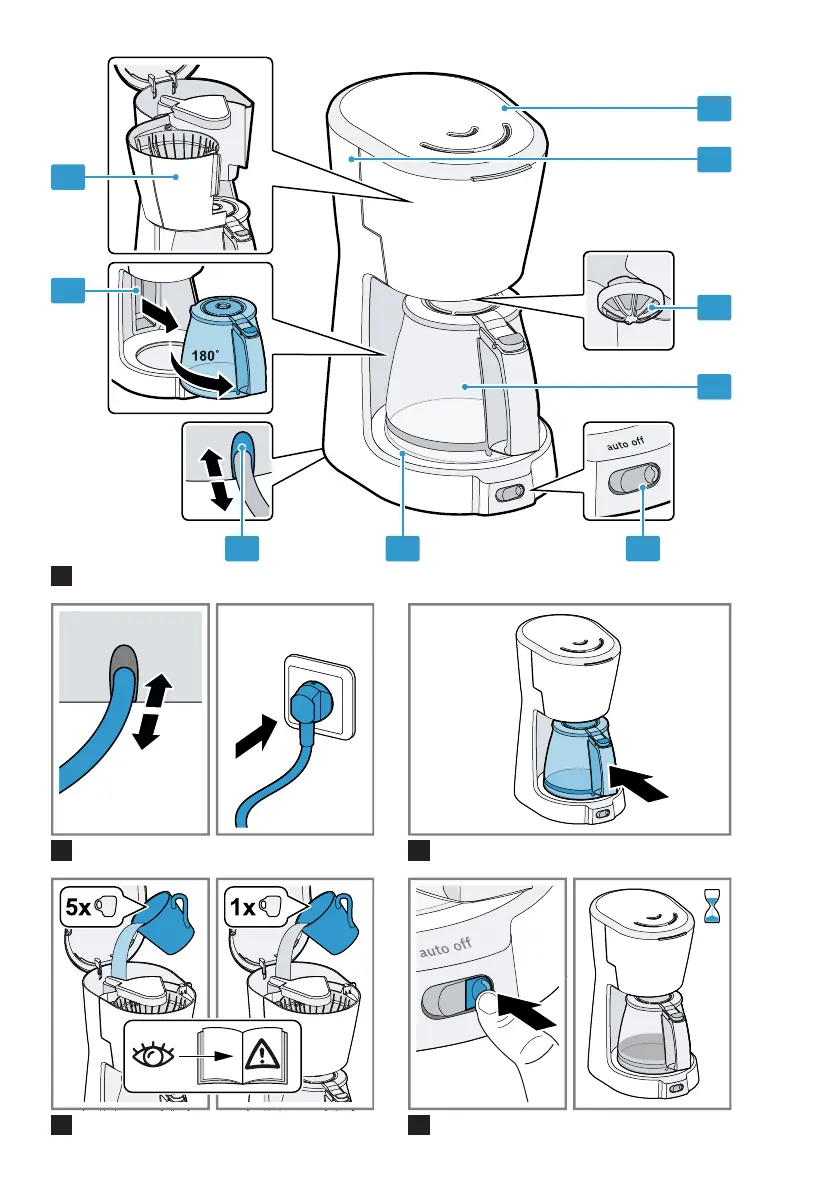 180°

auto off

5x

1x

auto off