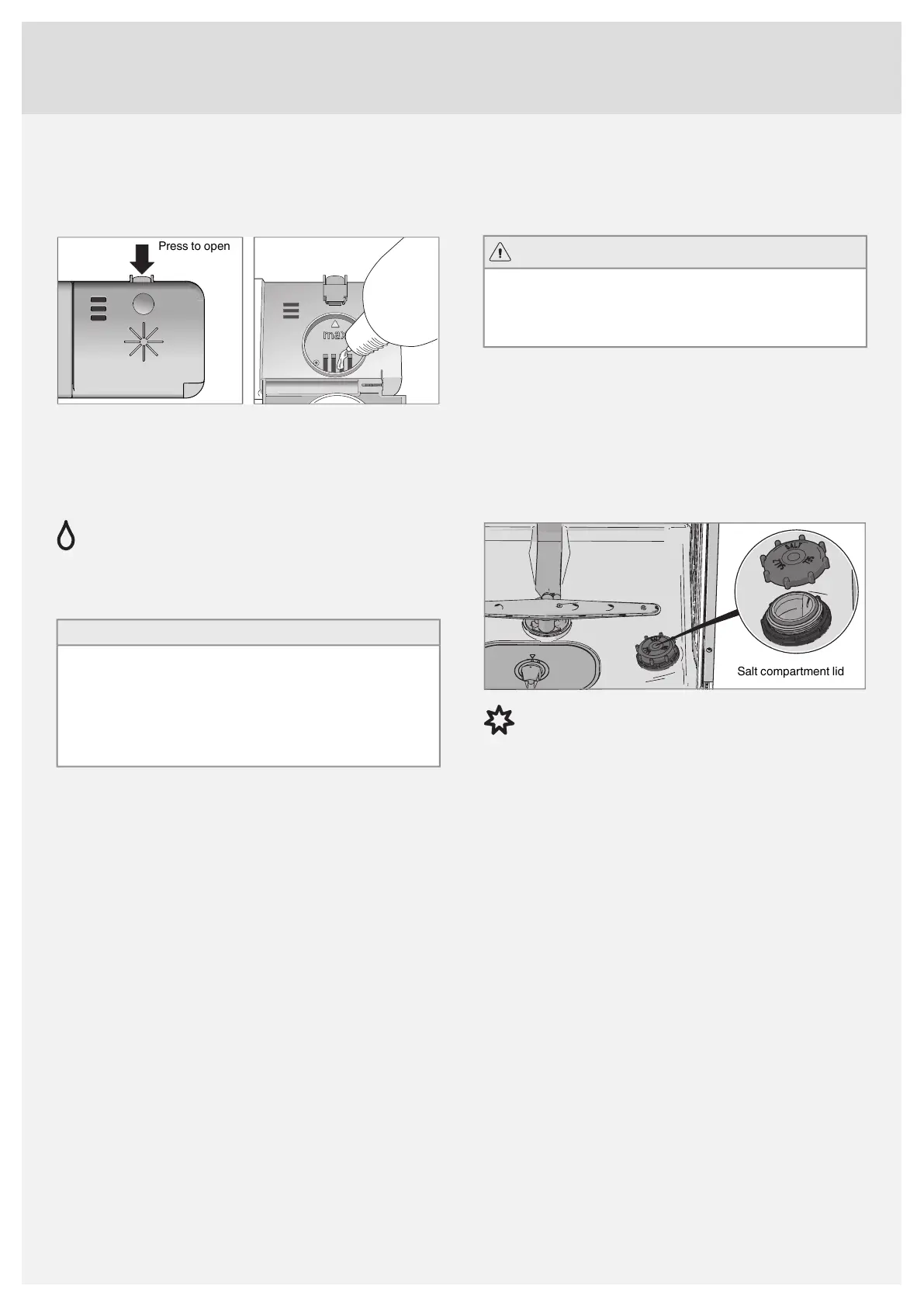 Press to open

max

SALT

Salt compartment lid