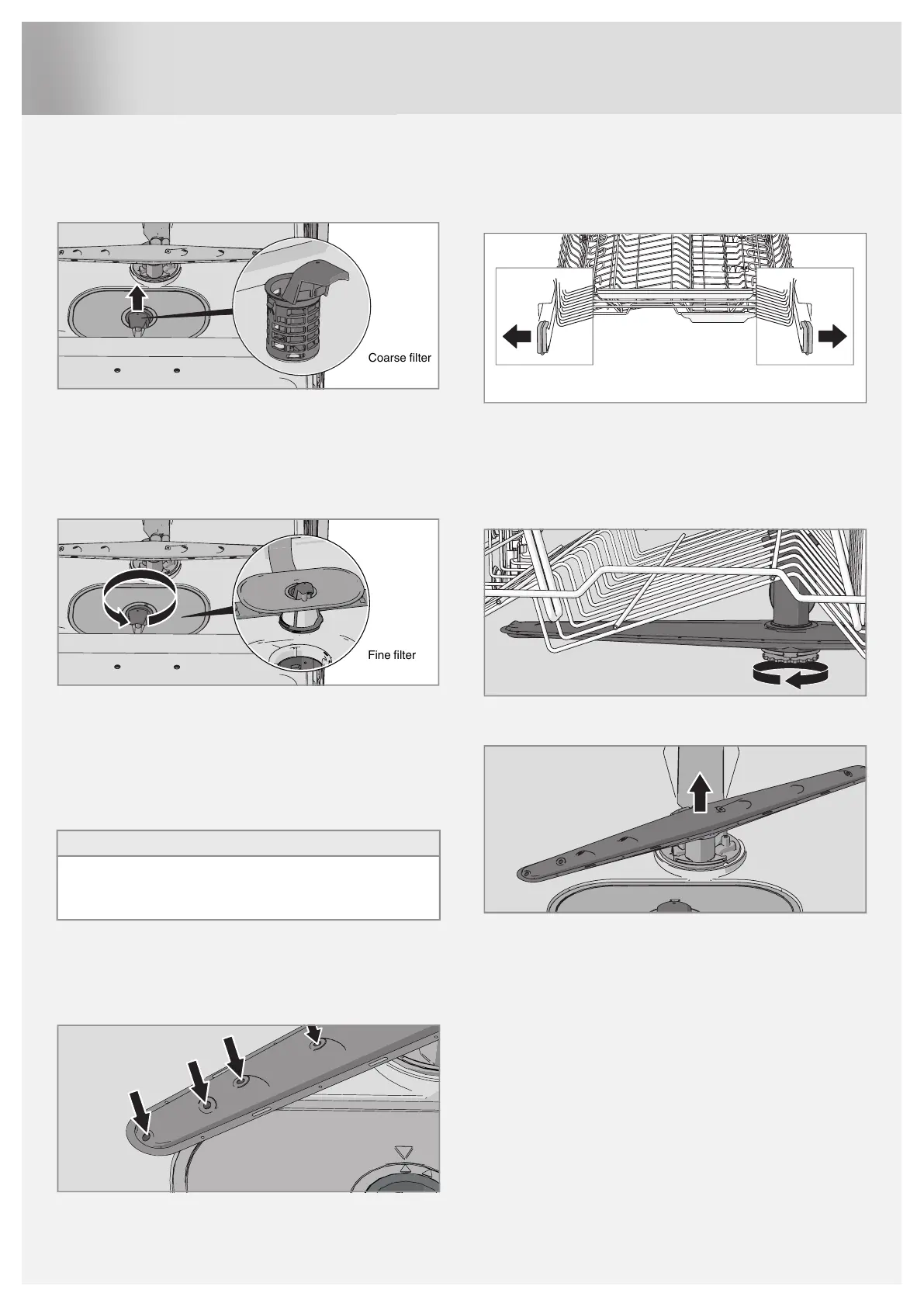 Coarse filter

Fine filter