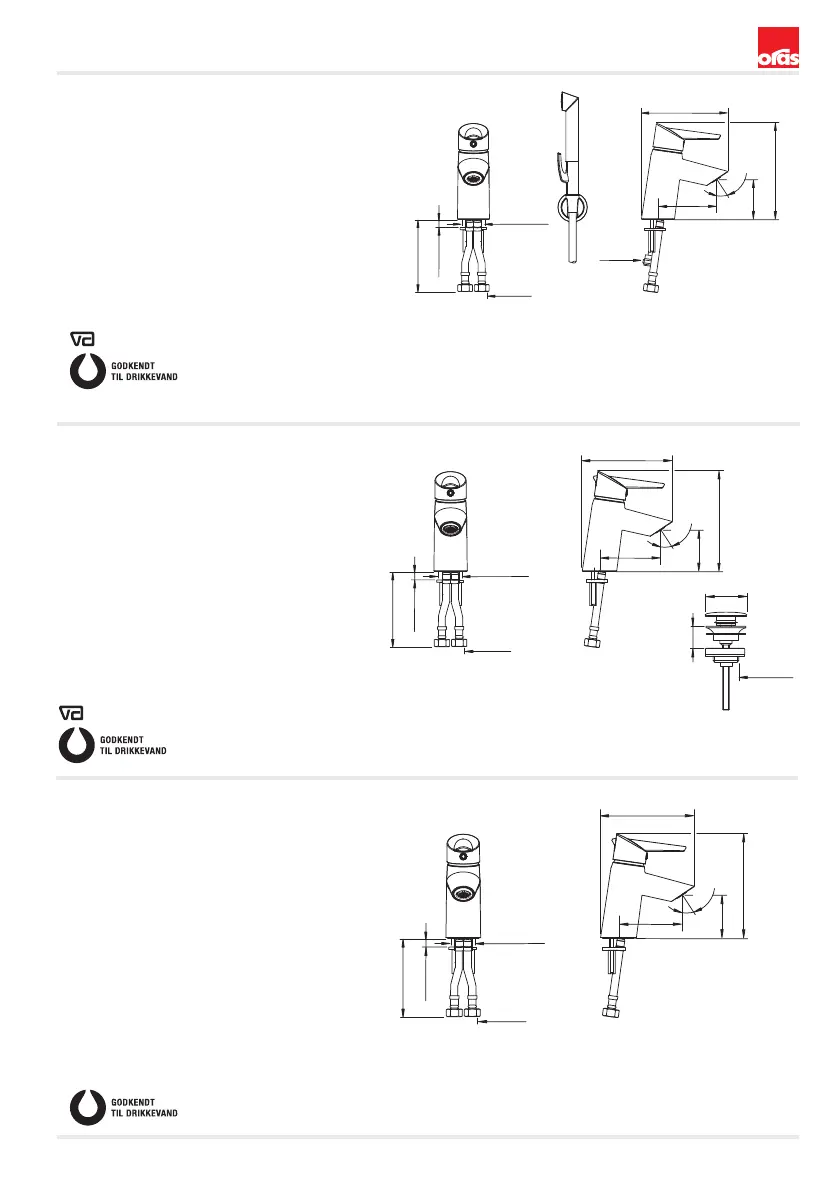 oras

VA

GODKENDT
TIL DRIKKEVAND

VA

GODKENDT
TIL DRIKKEVAND

GODKENDT
TIL DRIKKEVAND