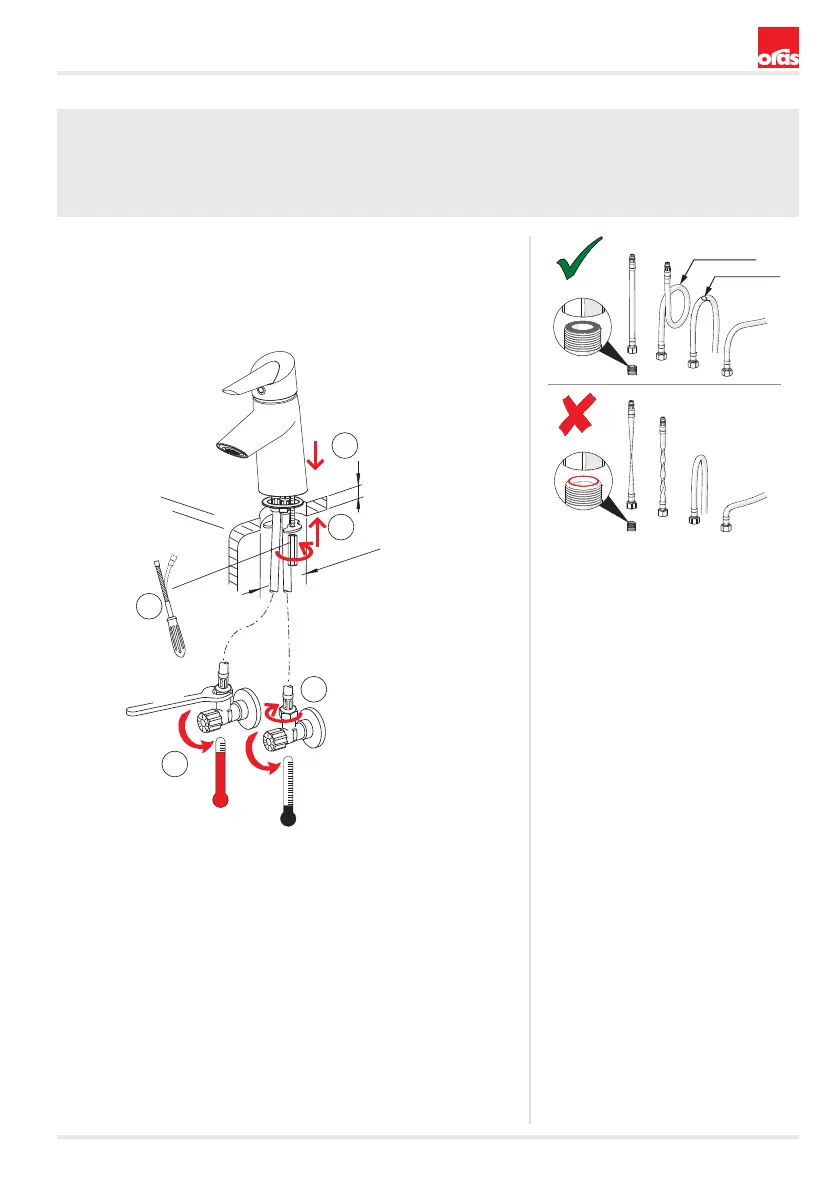 oras