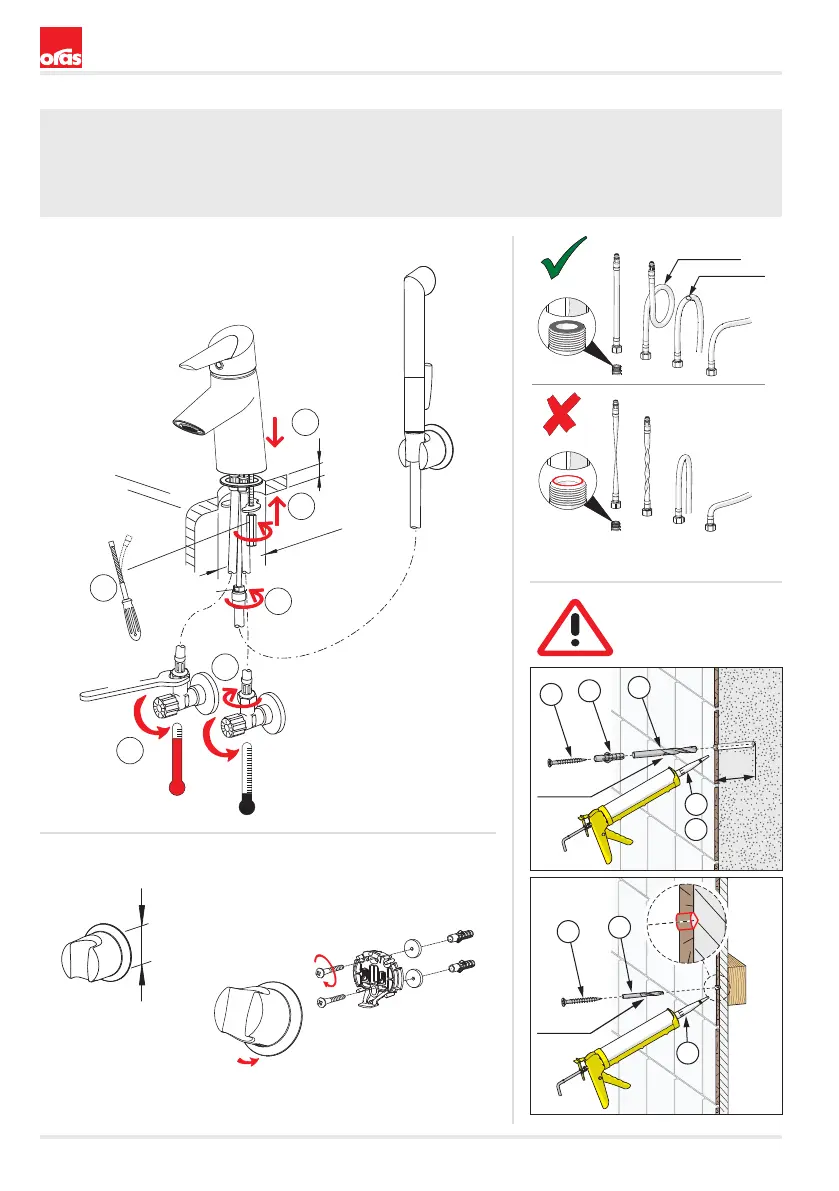 oras