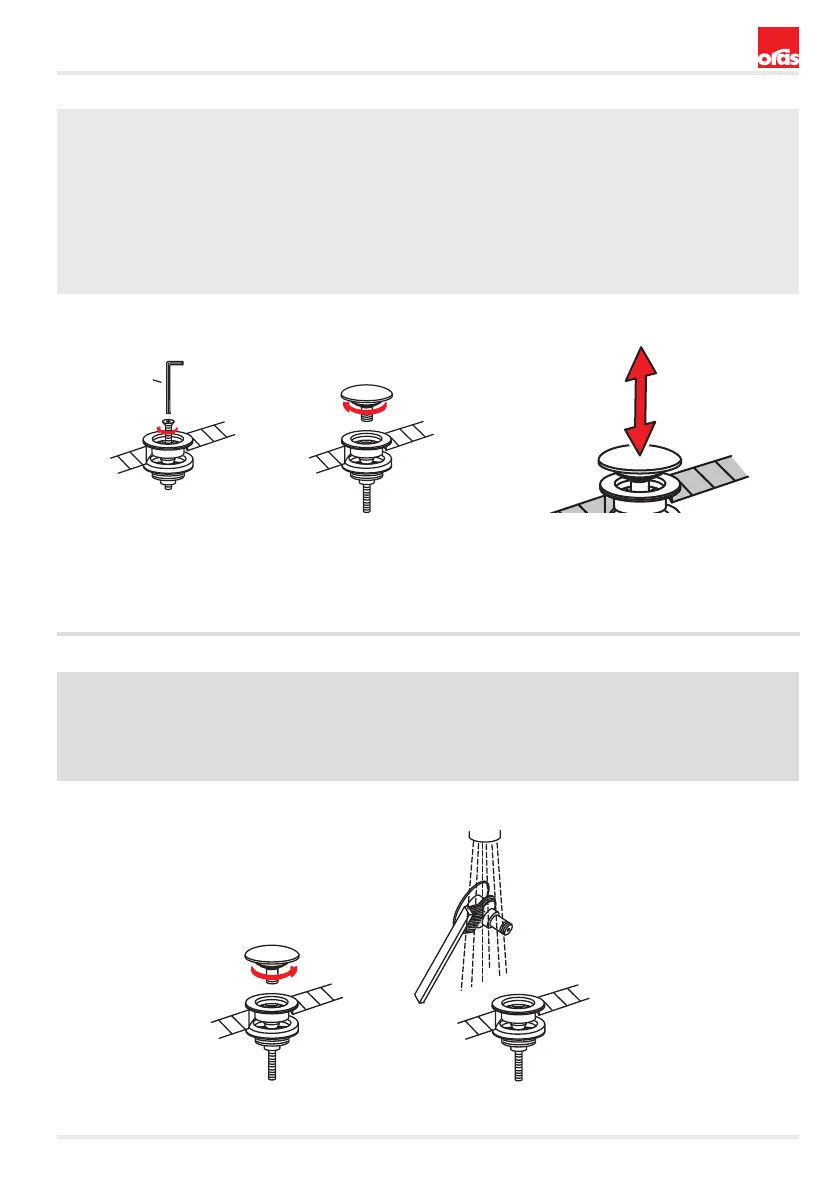 oras