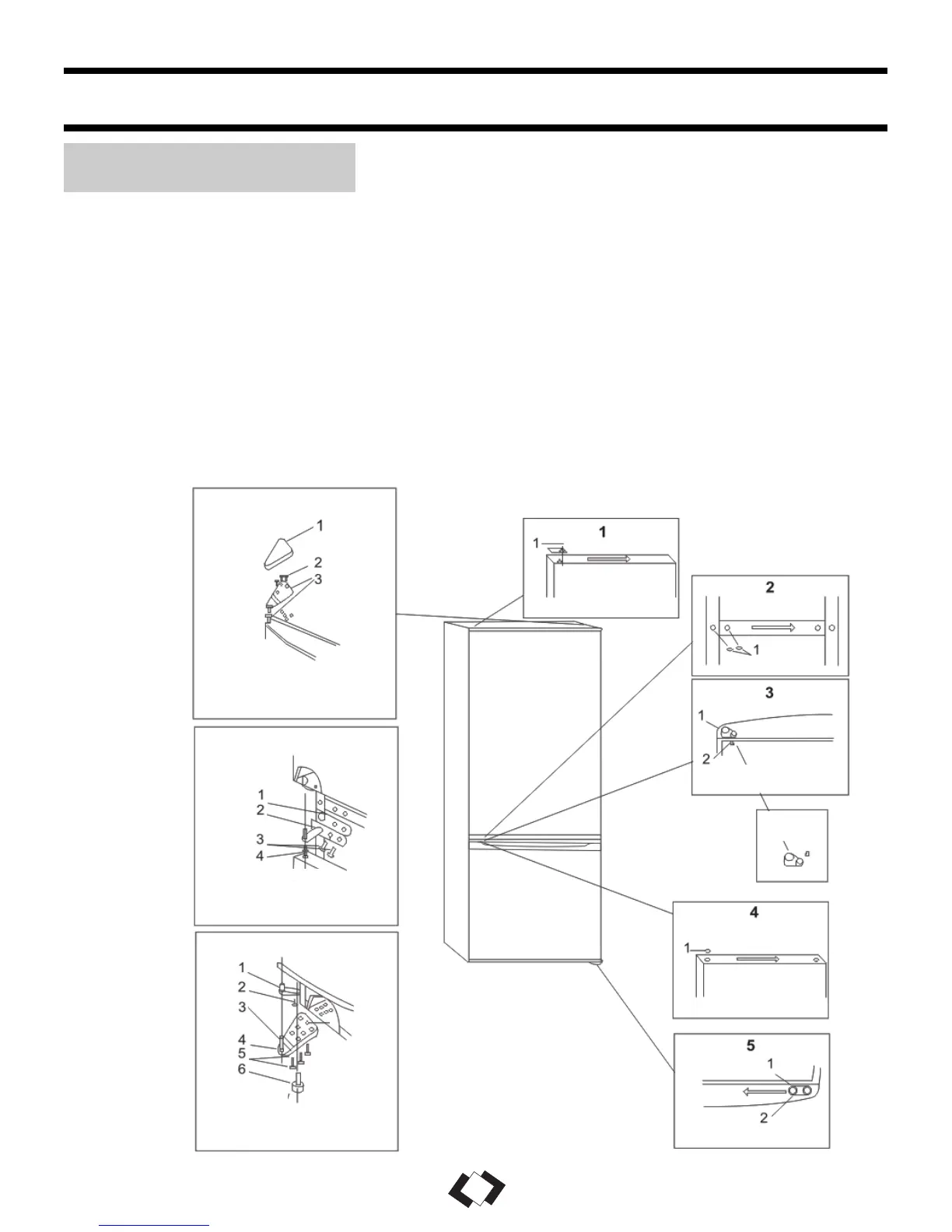 1
2
3

1
2
3
4

1
2
3
4
5
6

1
1

2
1

3
1
2

4
1

5
1
2