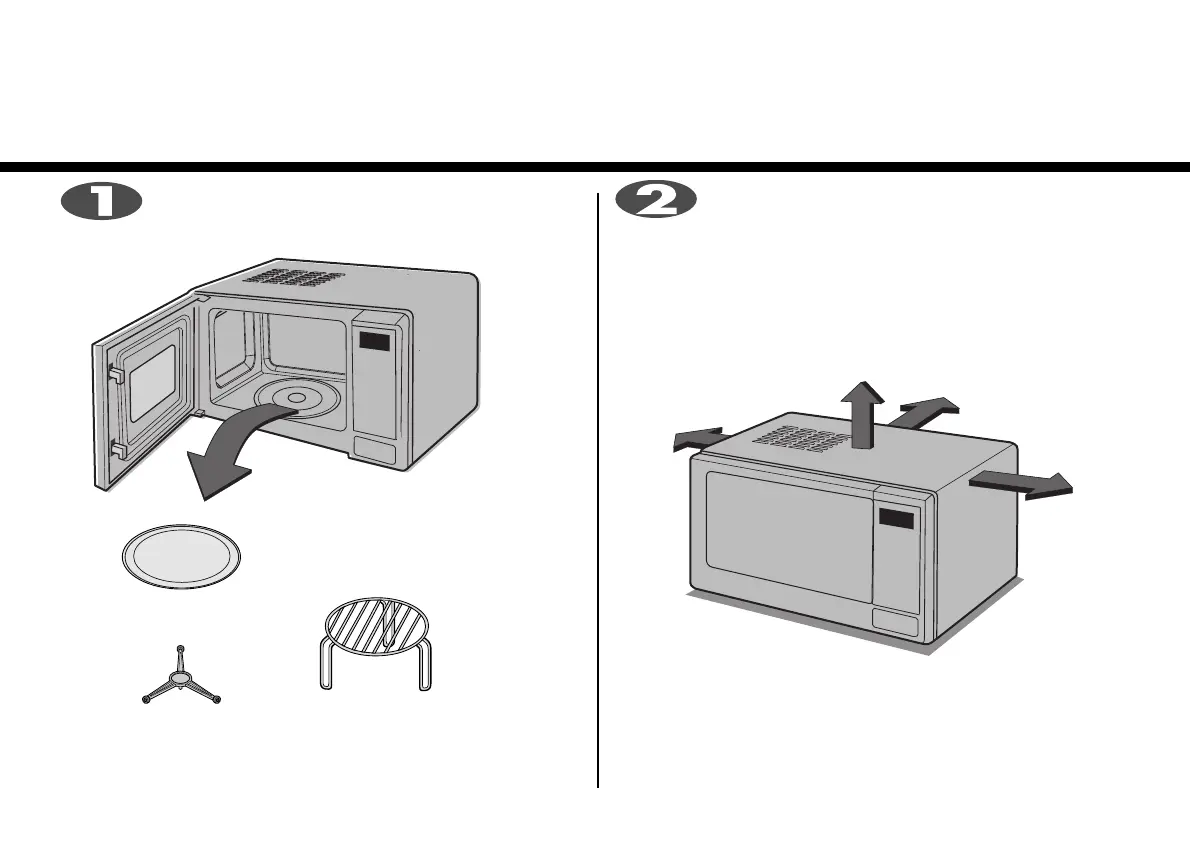 1

2