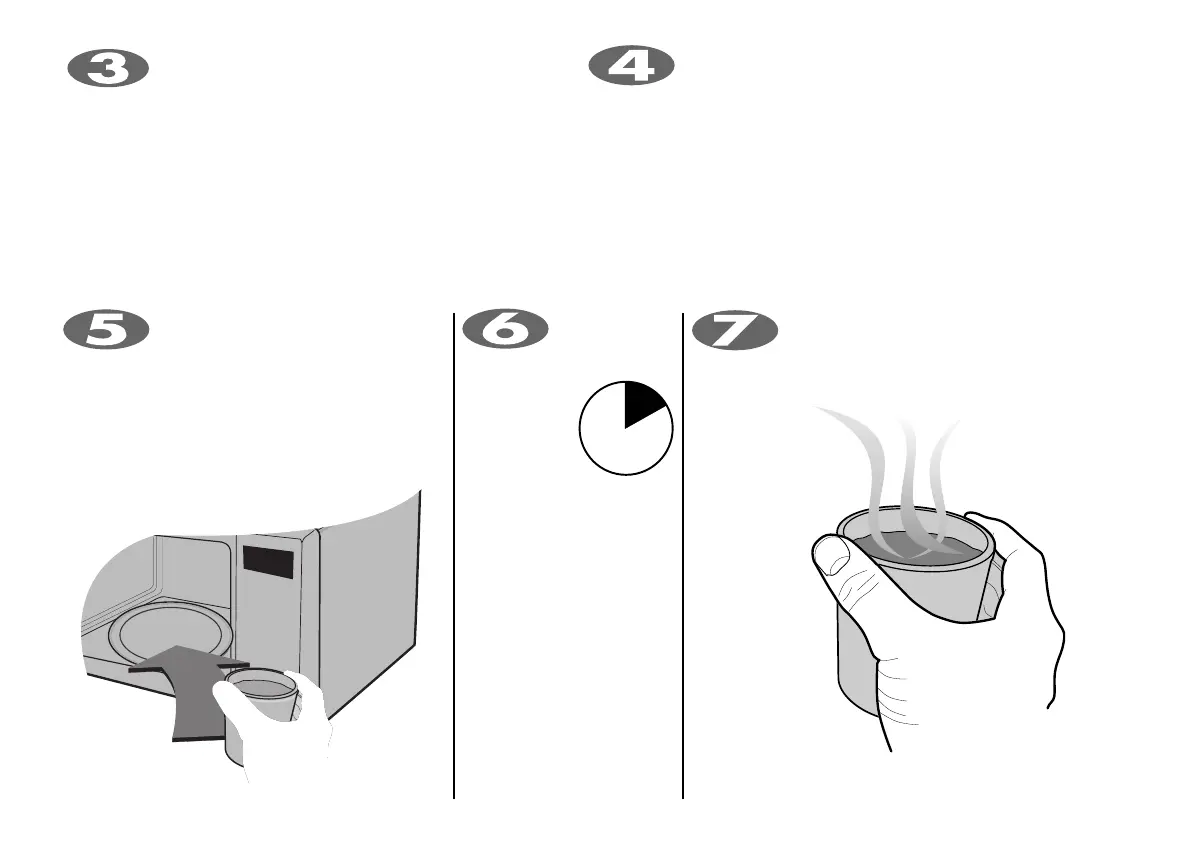 3

4

5

6

7