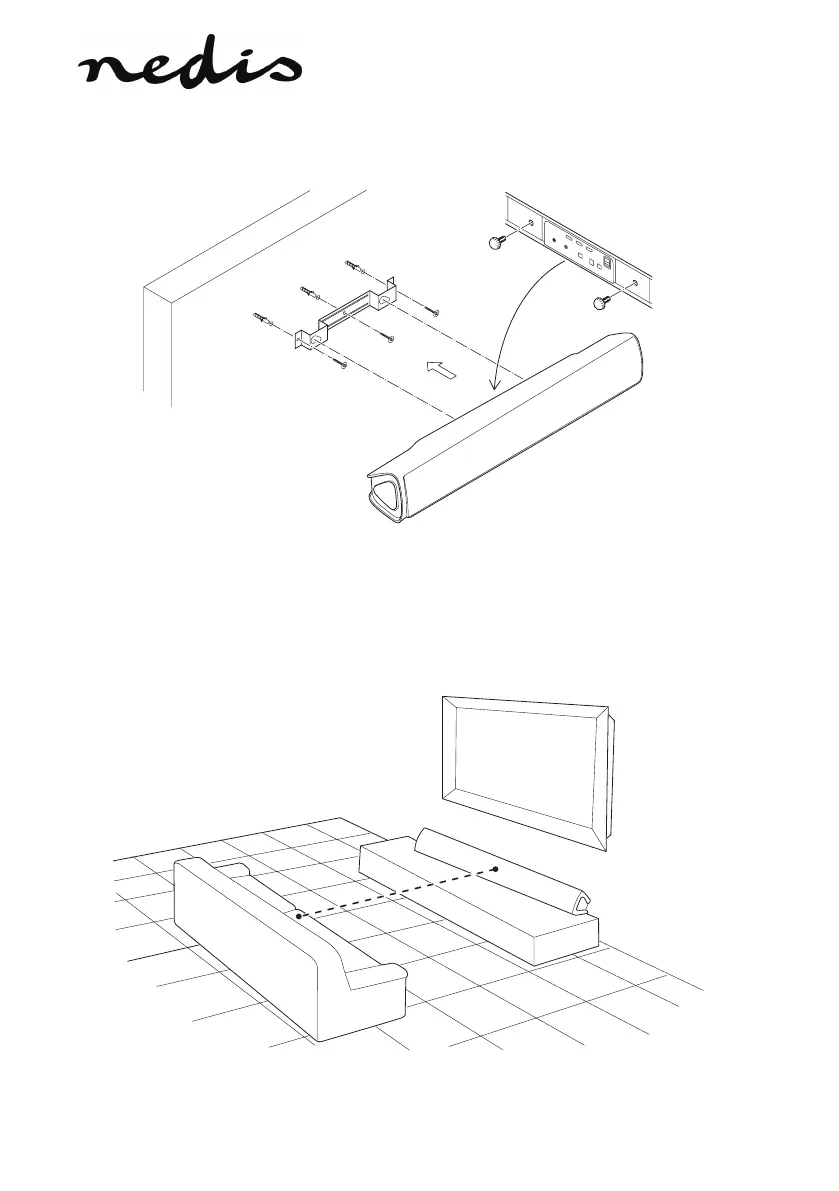 nedis