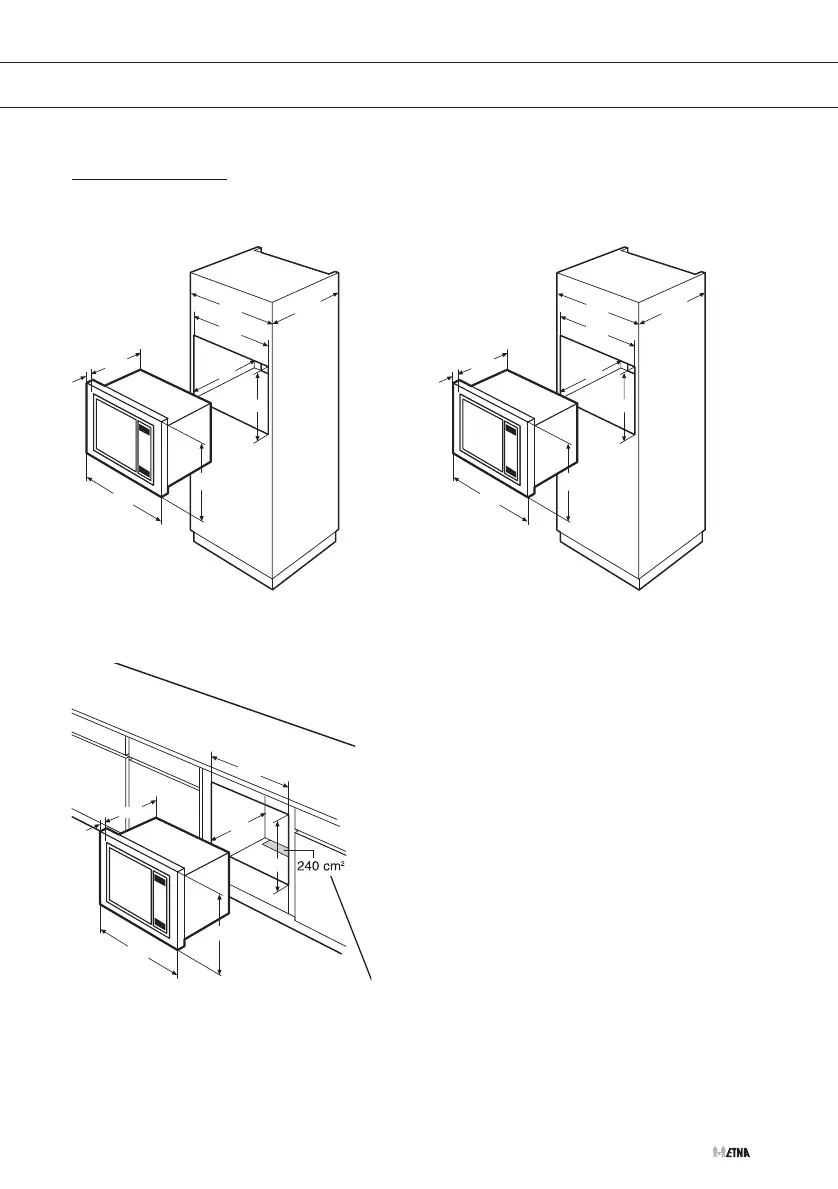 240 cm²

ETNA