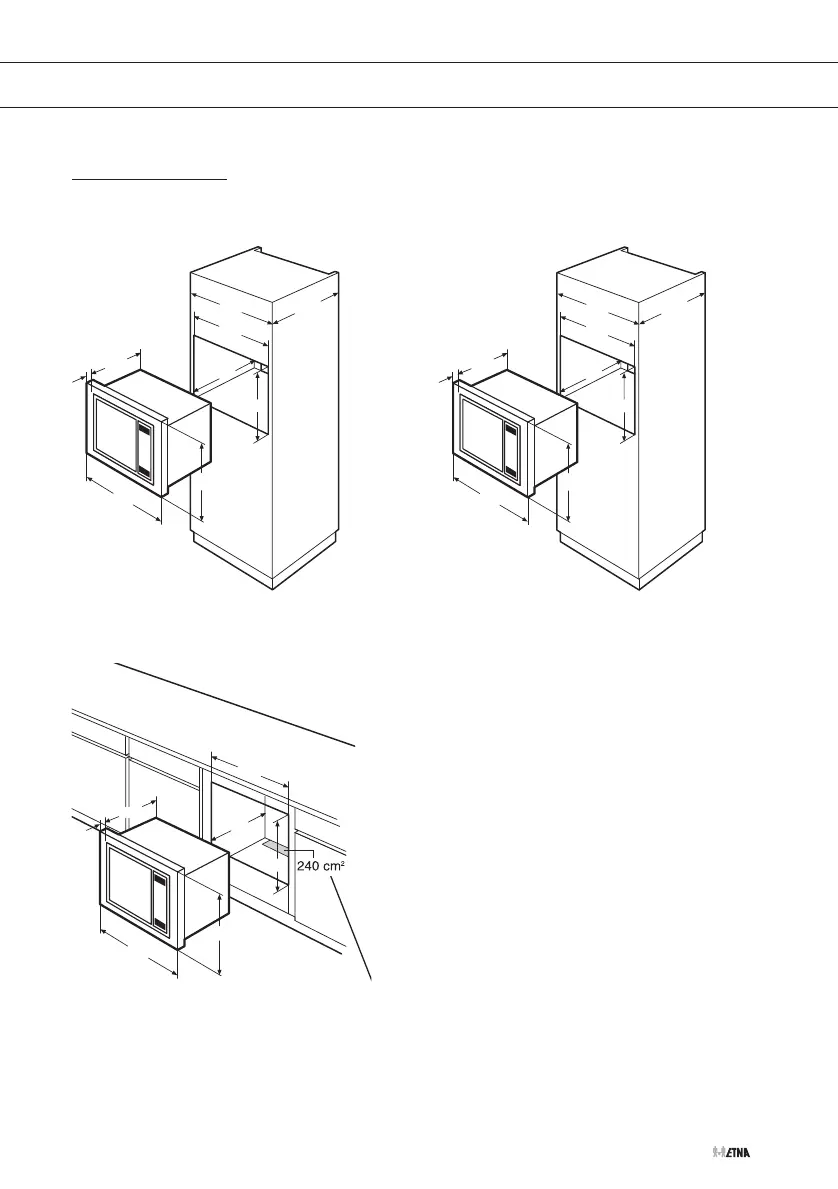 240 cm²

ETNA