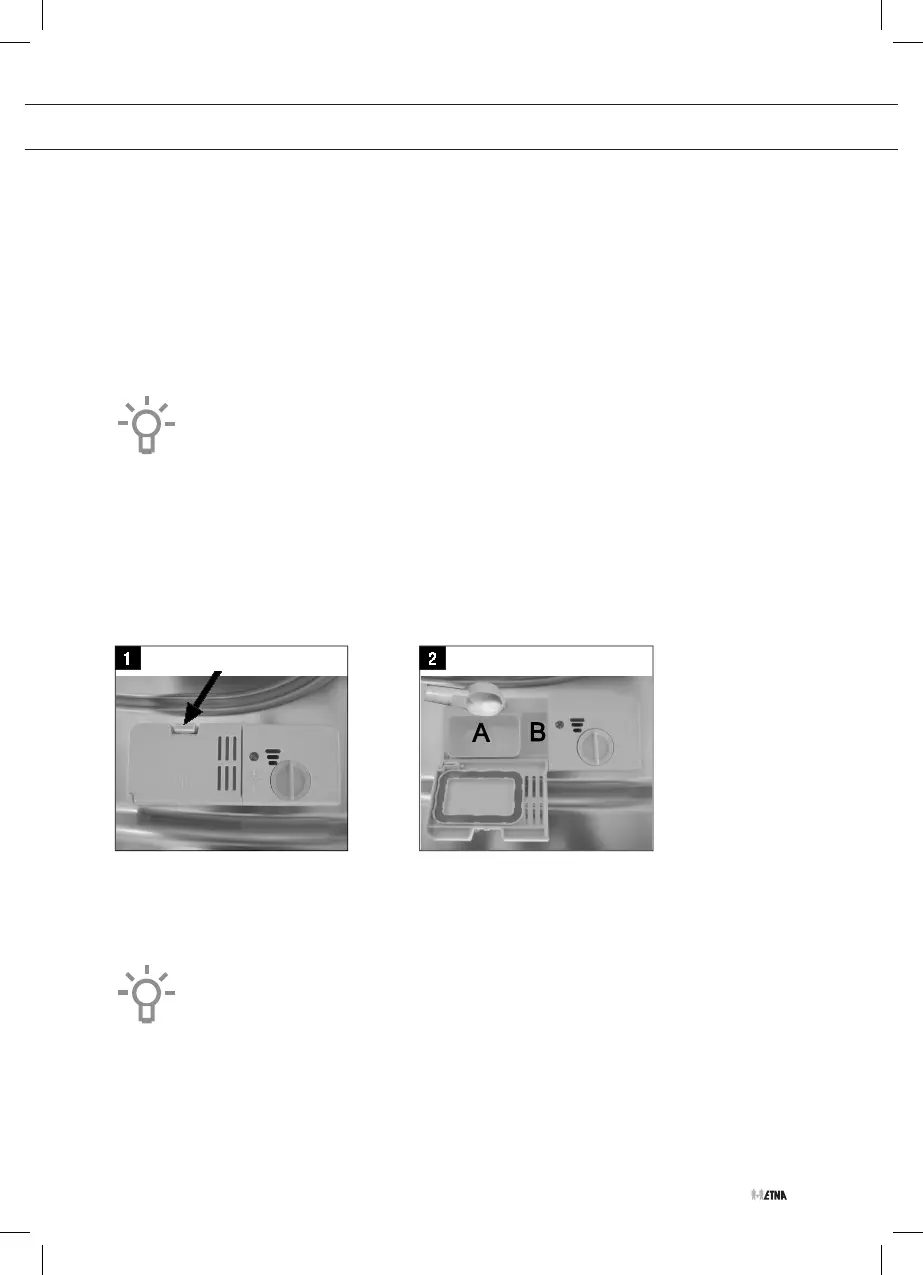 1

2

A

B

ETNA