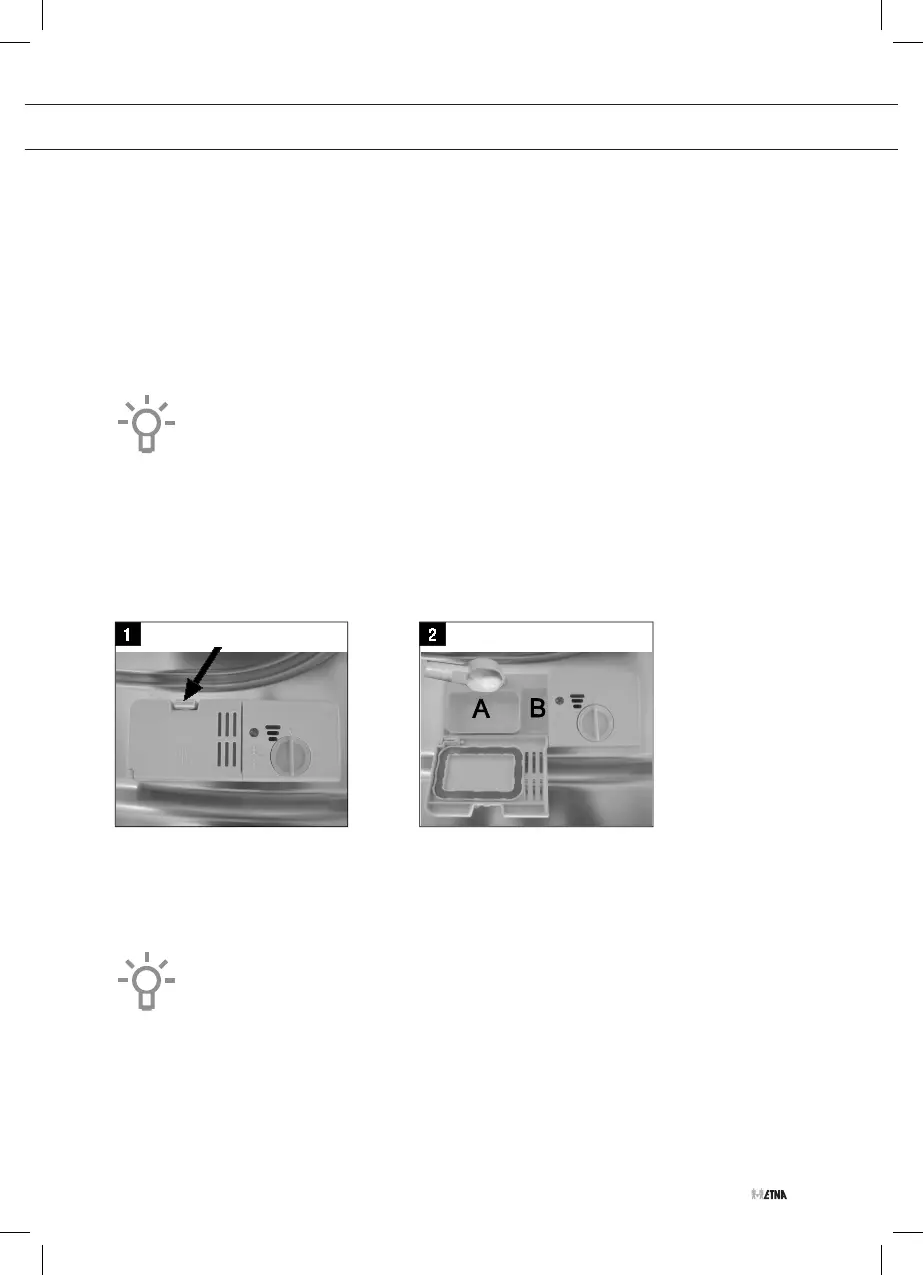 1

2

A

B

ETNA