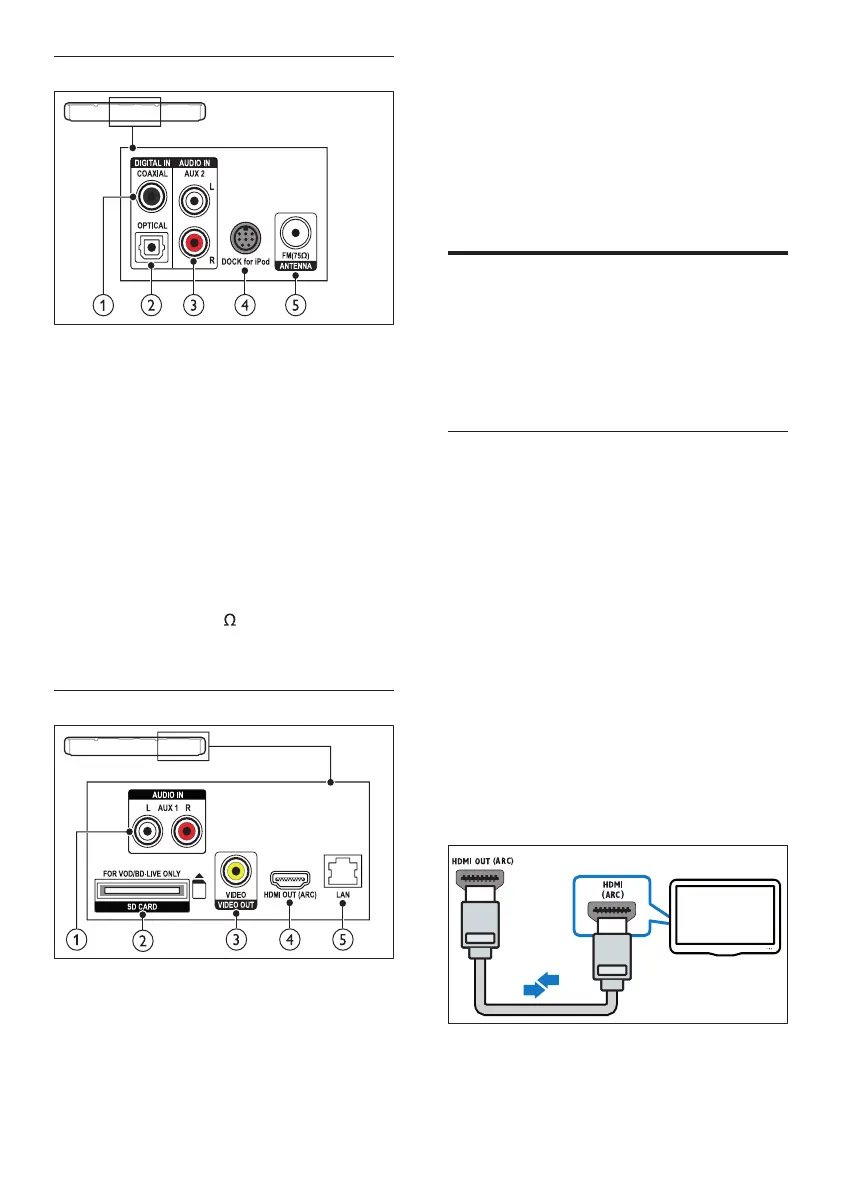 DIGITAL IN
COAXIAL
OPTICAL
AUDIO IN
AUX 2
L
R
DOCK for iPod
FM(75Ω)
ANTENNA
1
2
3
4
5

Ω

AUDIO IN
L AUX 1 R
FOR VOD/BD-LIVE ONLY
SD CARD
VIDEO
VIDEO OUT
HDMI OUT (ARC)
LAN
1
2
3
4
5

HDMI OUT (ARC)
HDMI
(ARC)