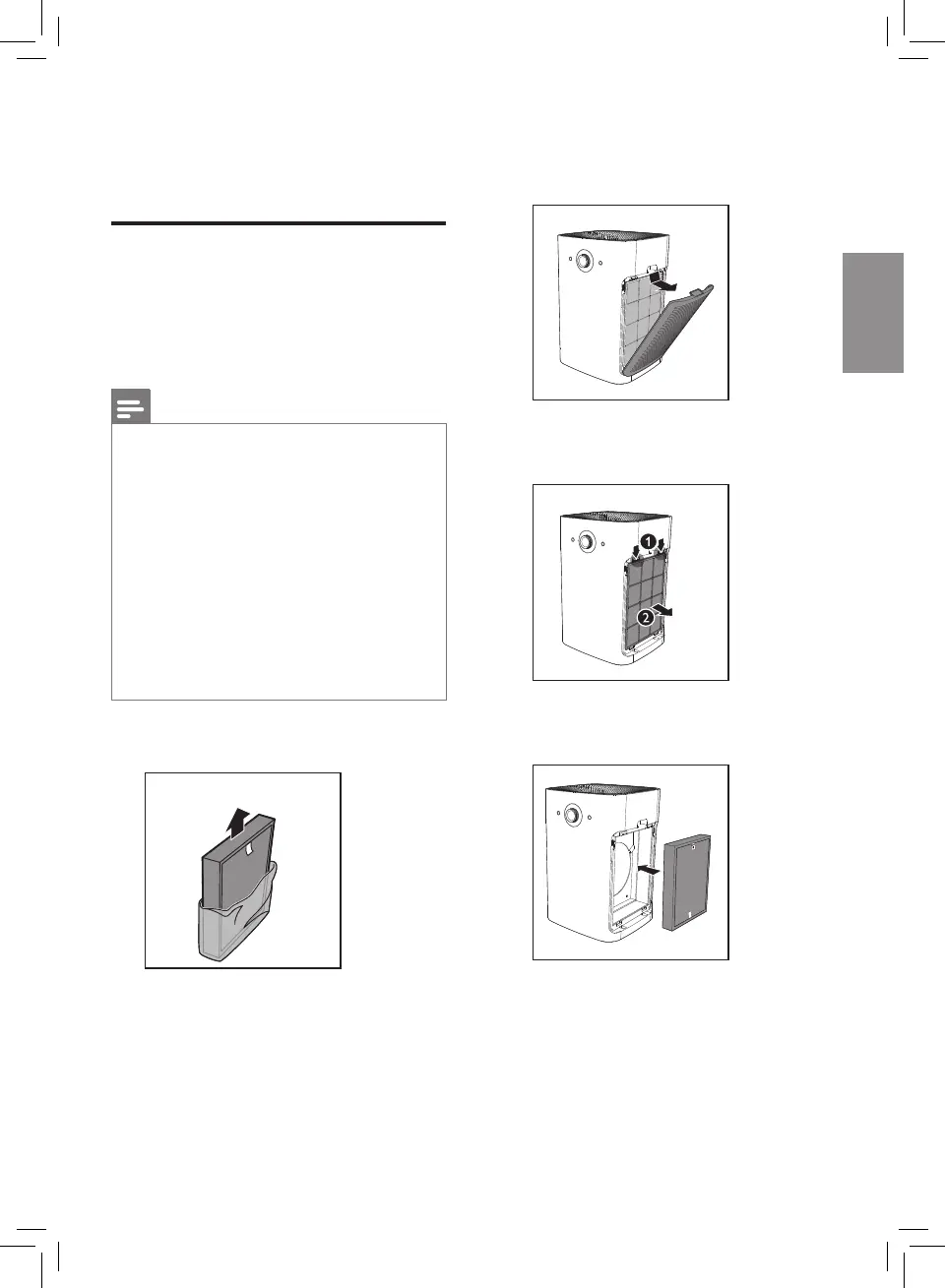 1
2