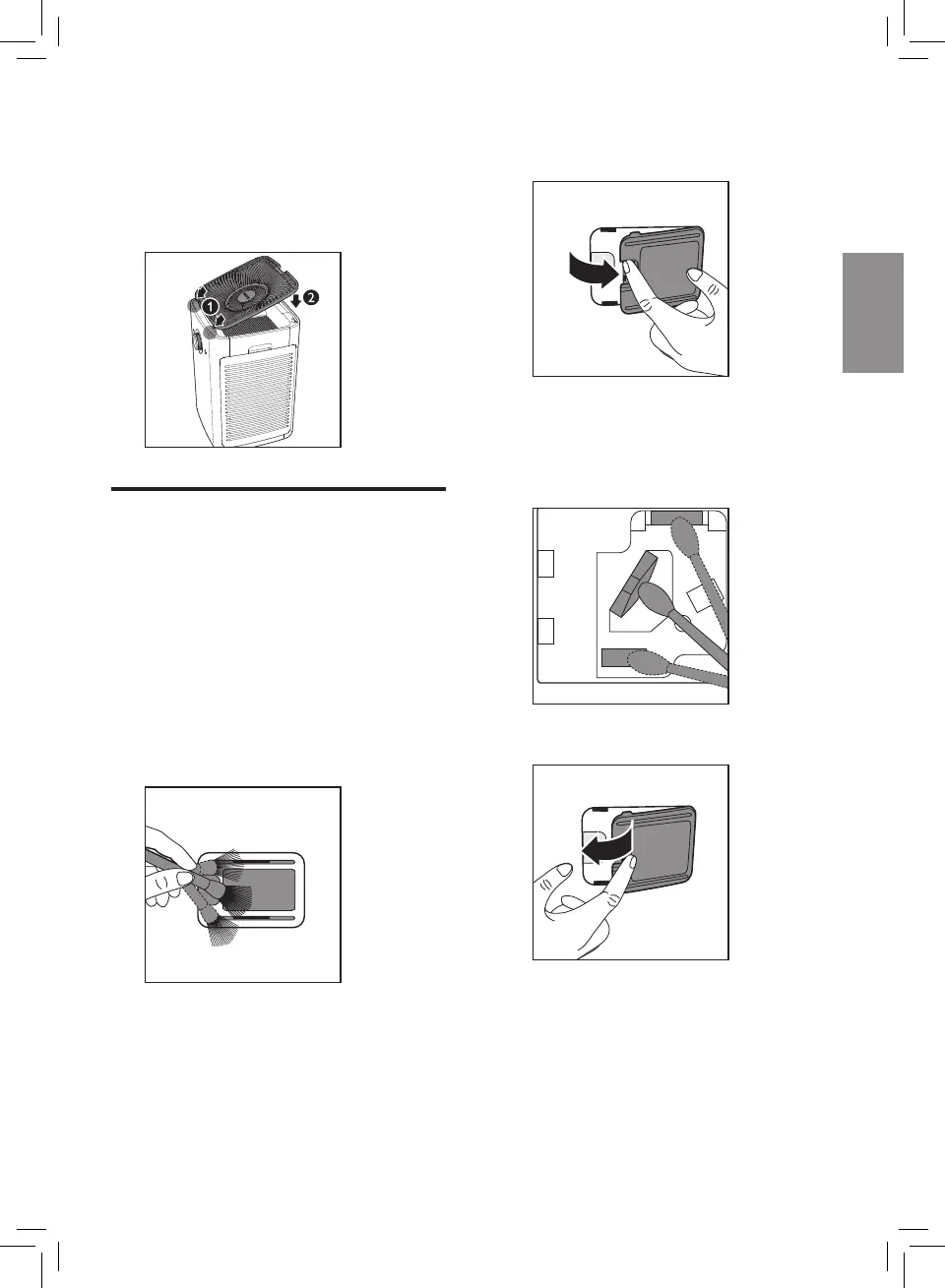 1
2