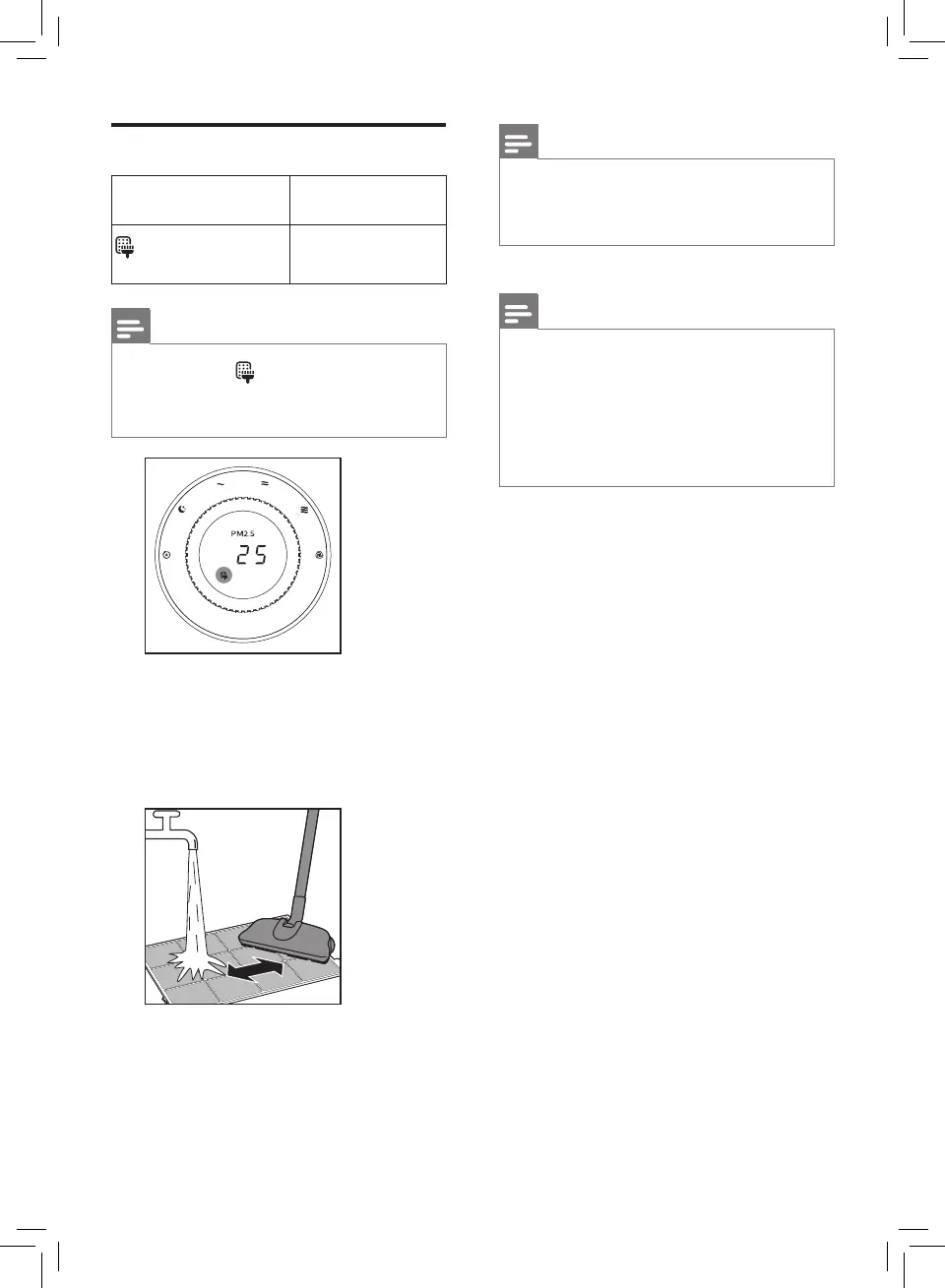 PM2.5

25