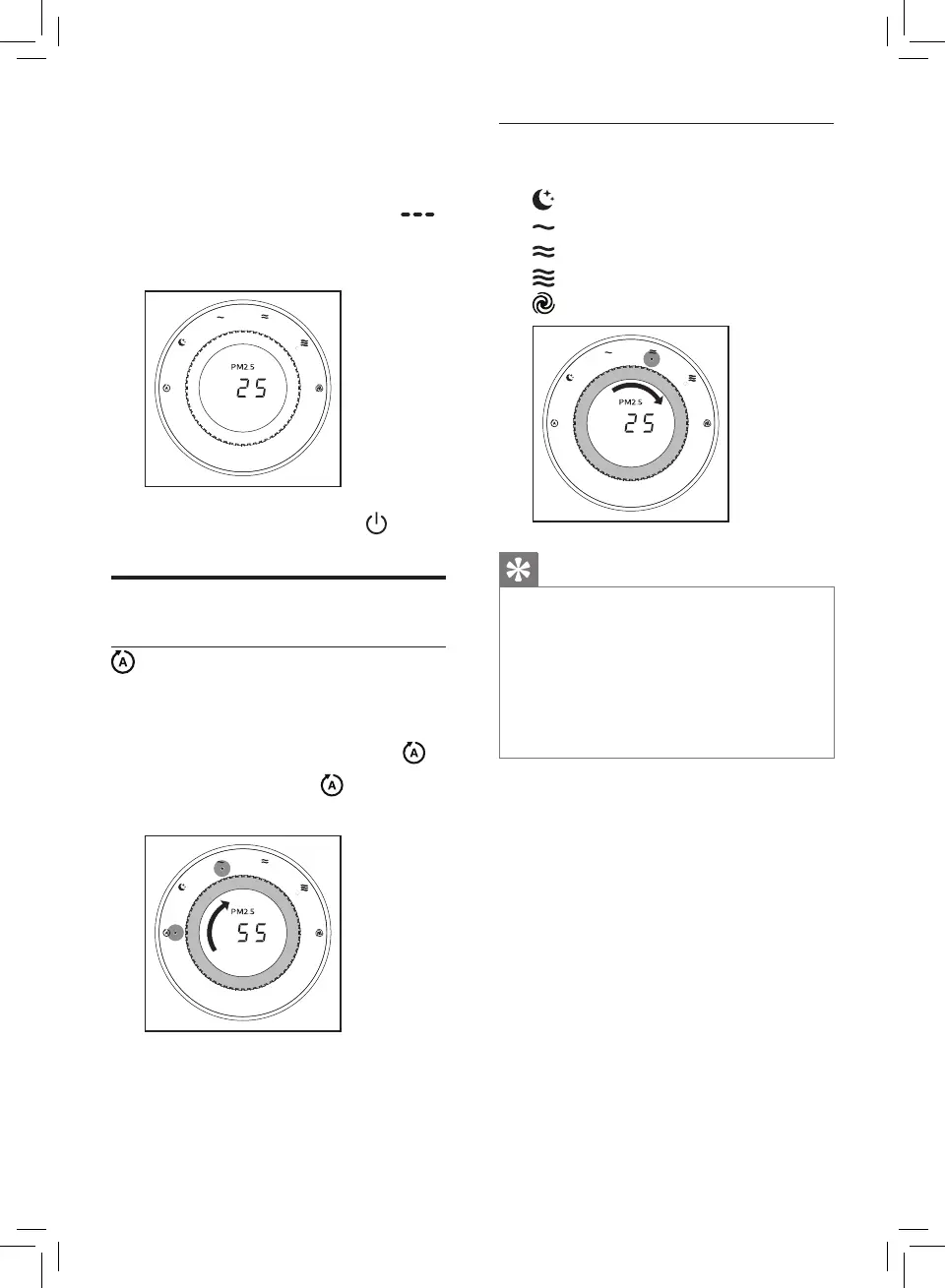 PM2.5
25

PM2.5
55

PM2.5
25