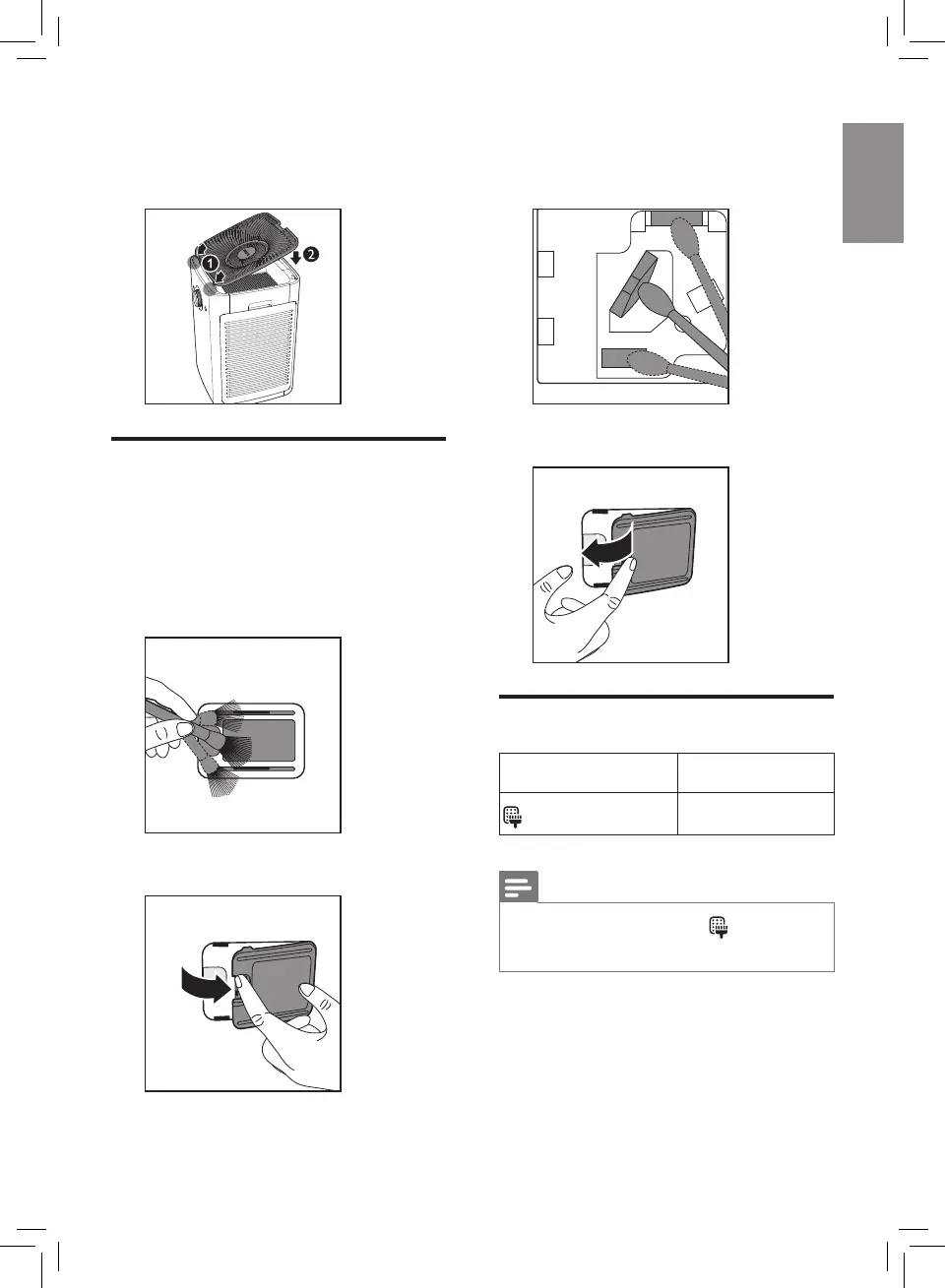 1

2