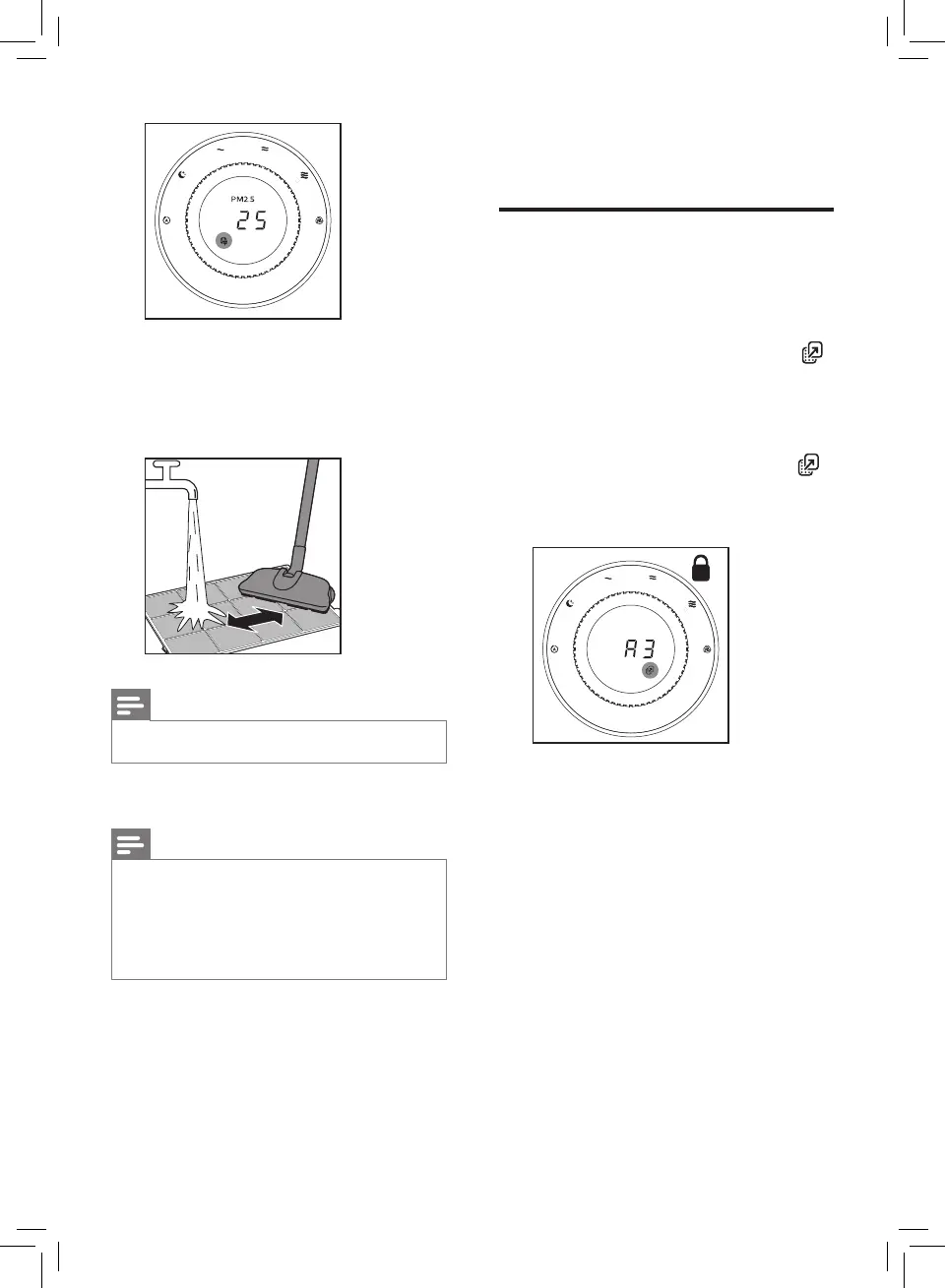 PM2.5
25

A3