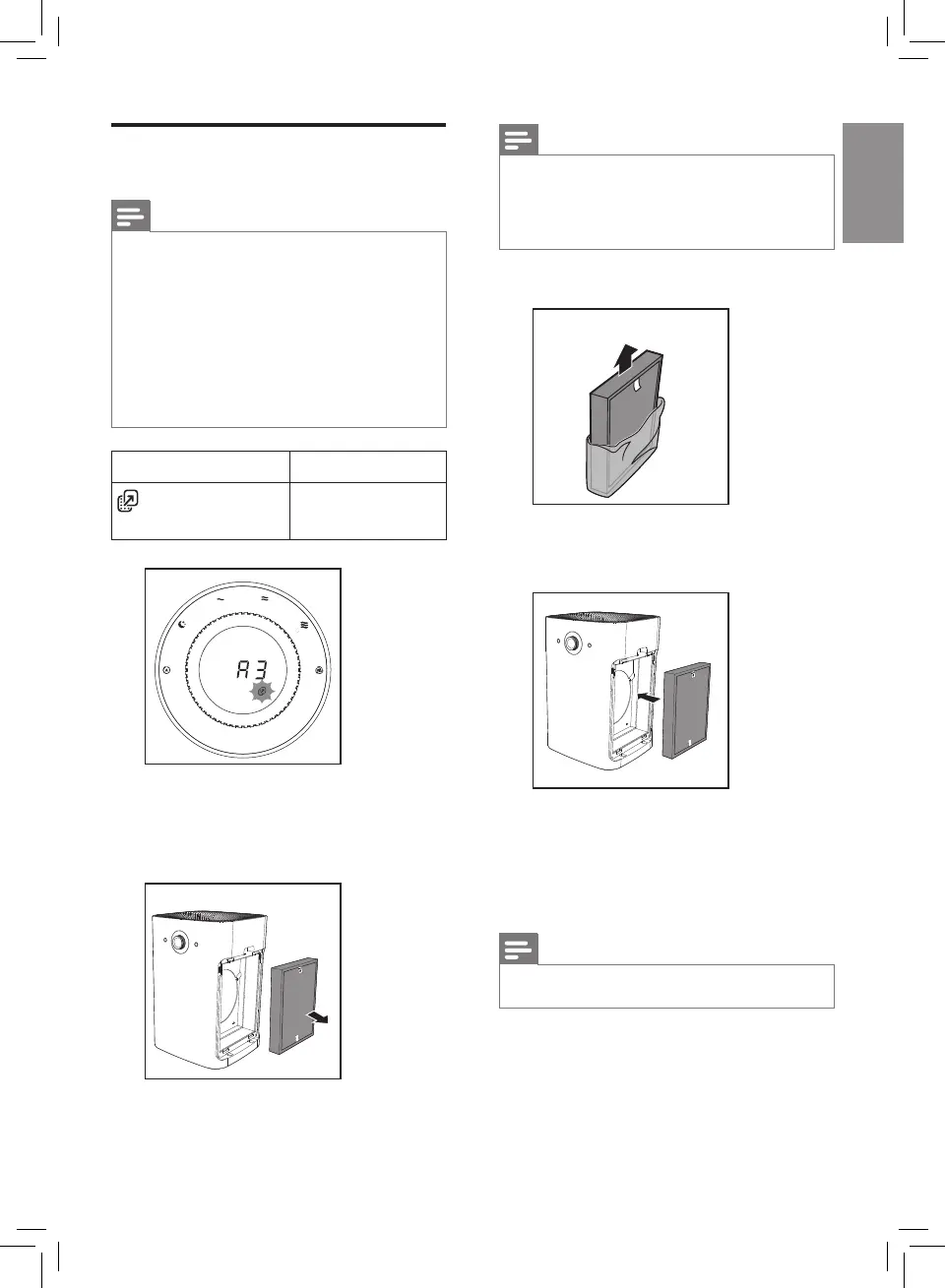 A3