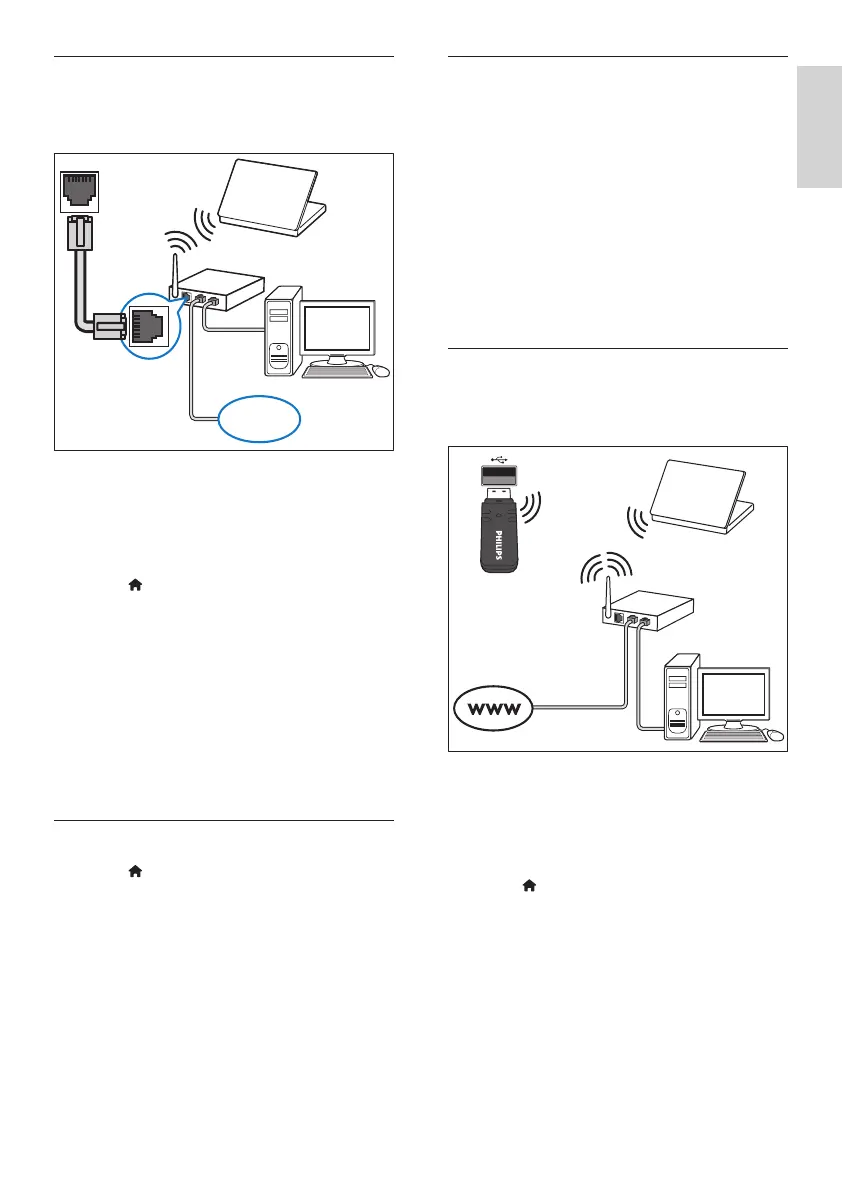 PHILIPS

www