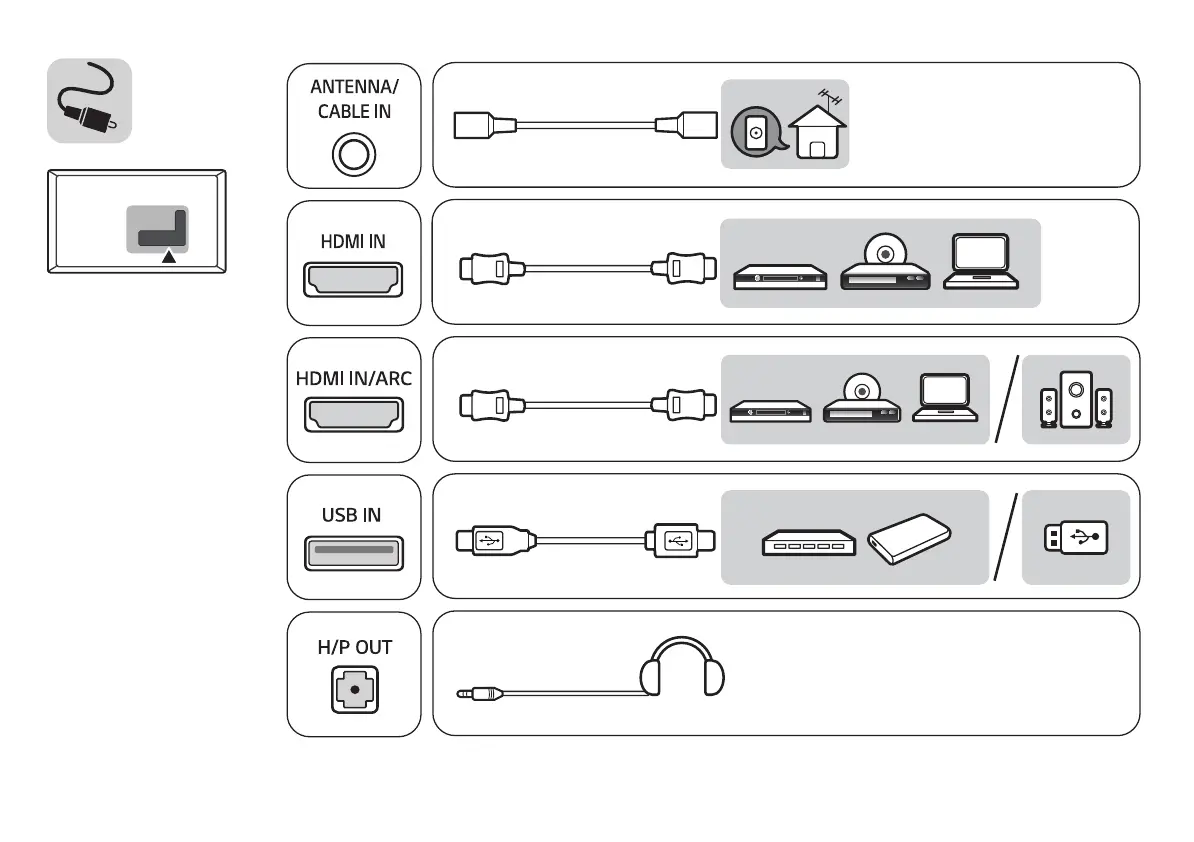 ANTENNA/
CABLE IN

HDMI IN

HDMI IN/ARC

USB IN

H/P OUT