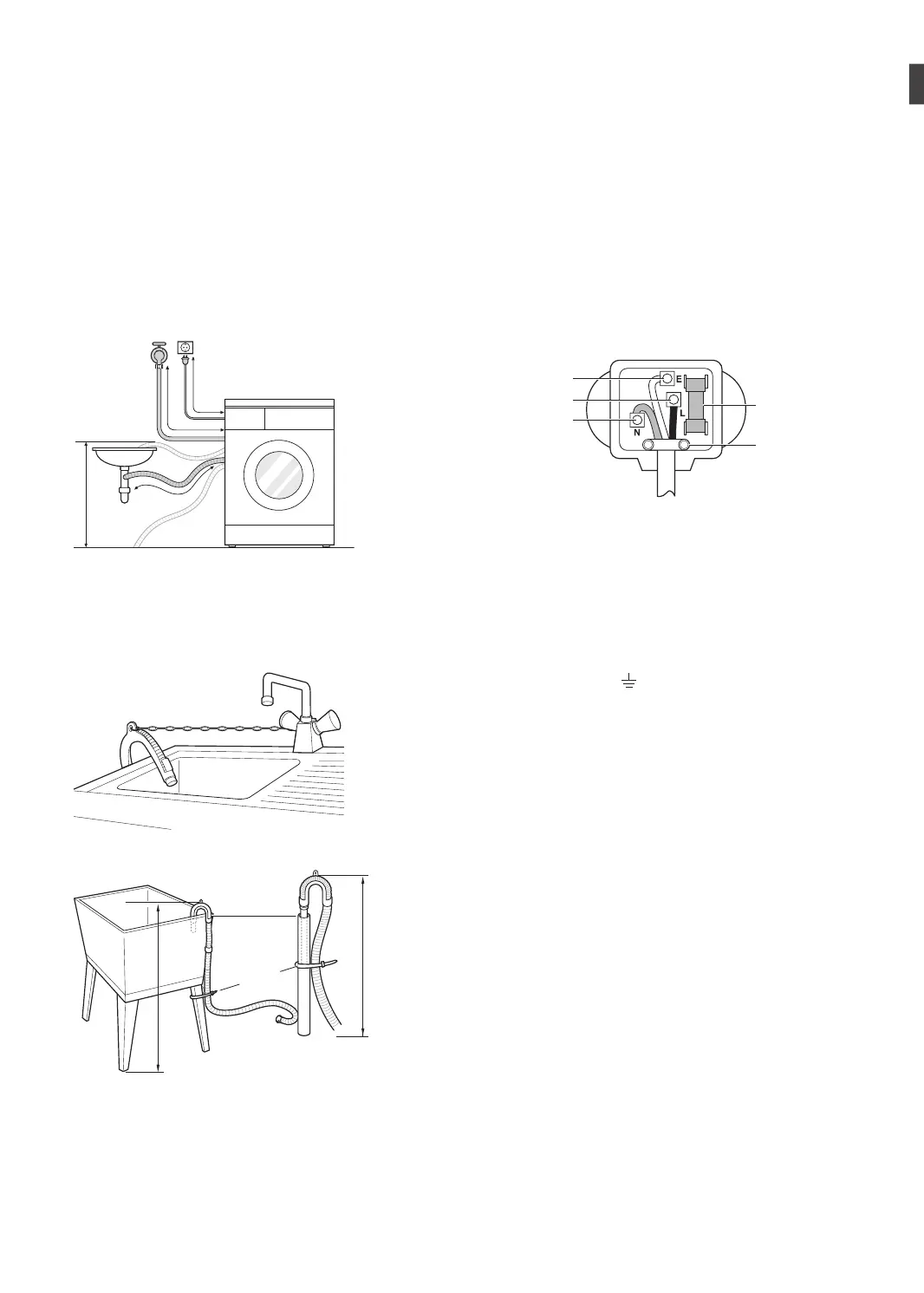 E
L
N