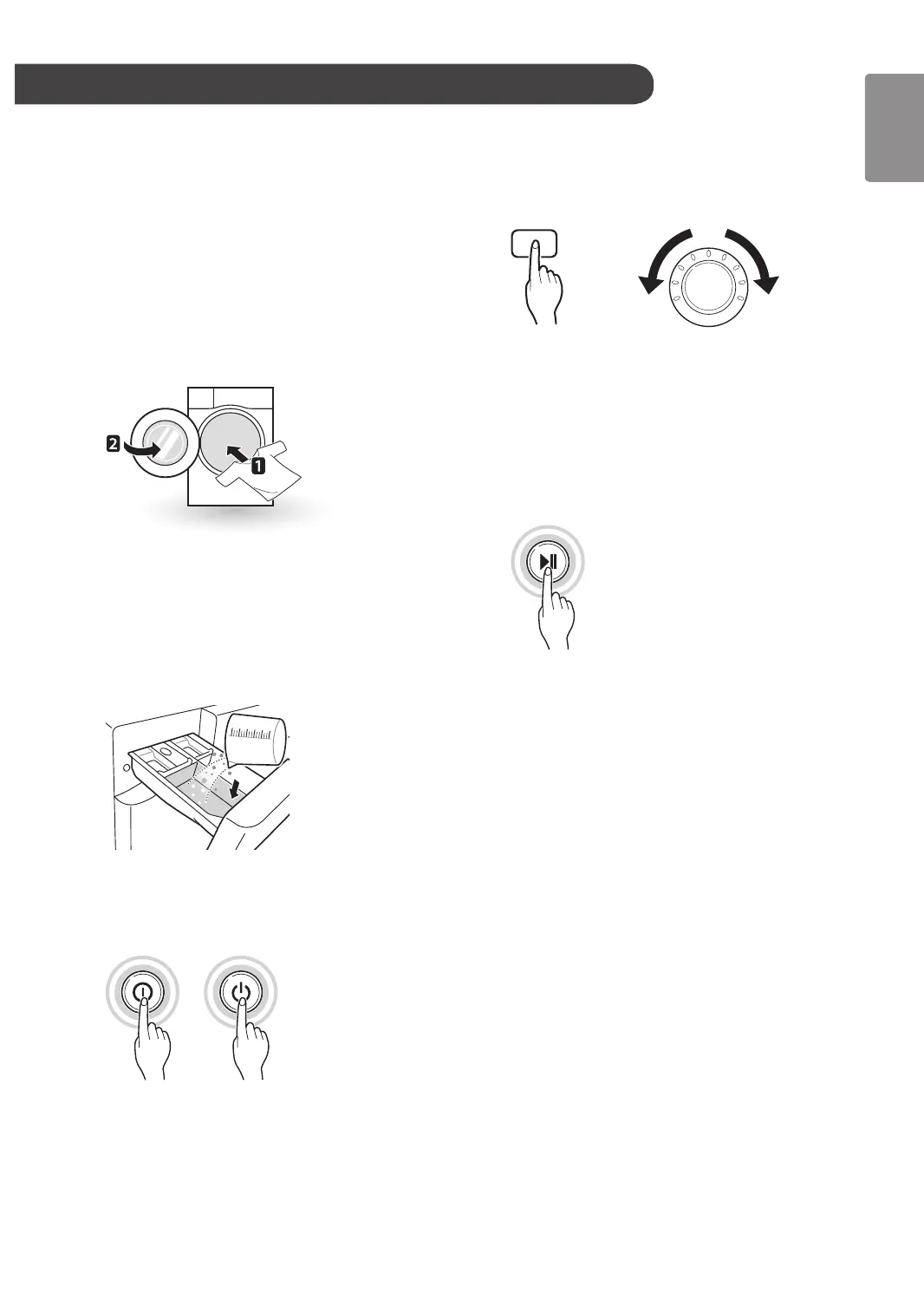 2

1