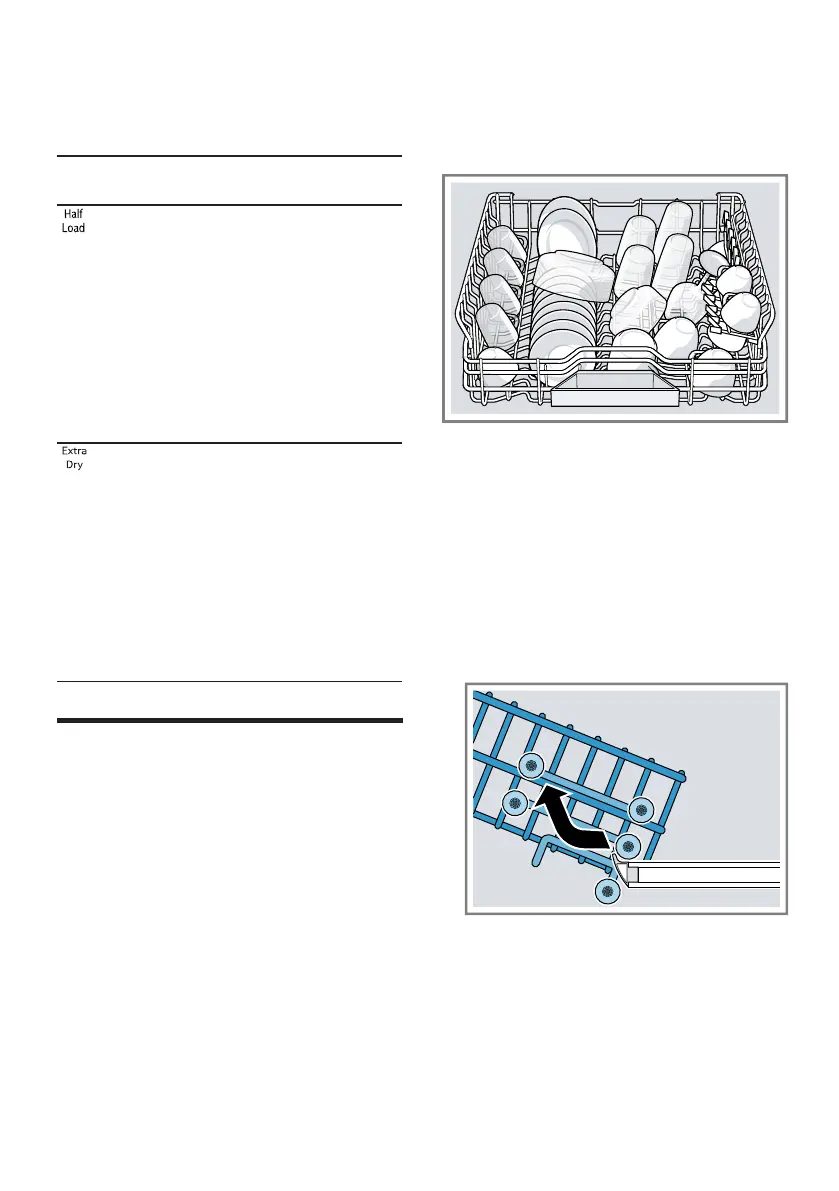 Half Load

Extra Dry