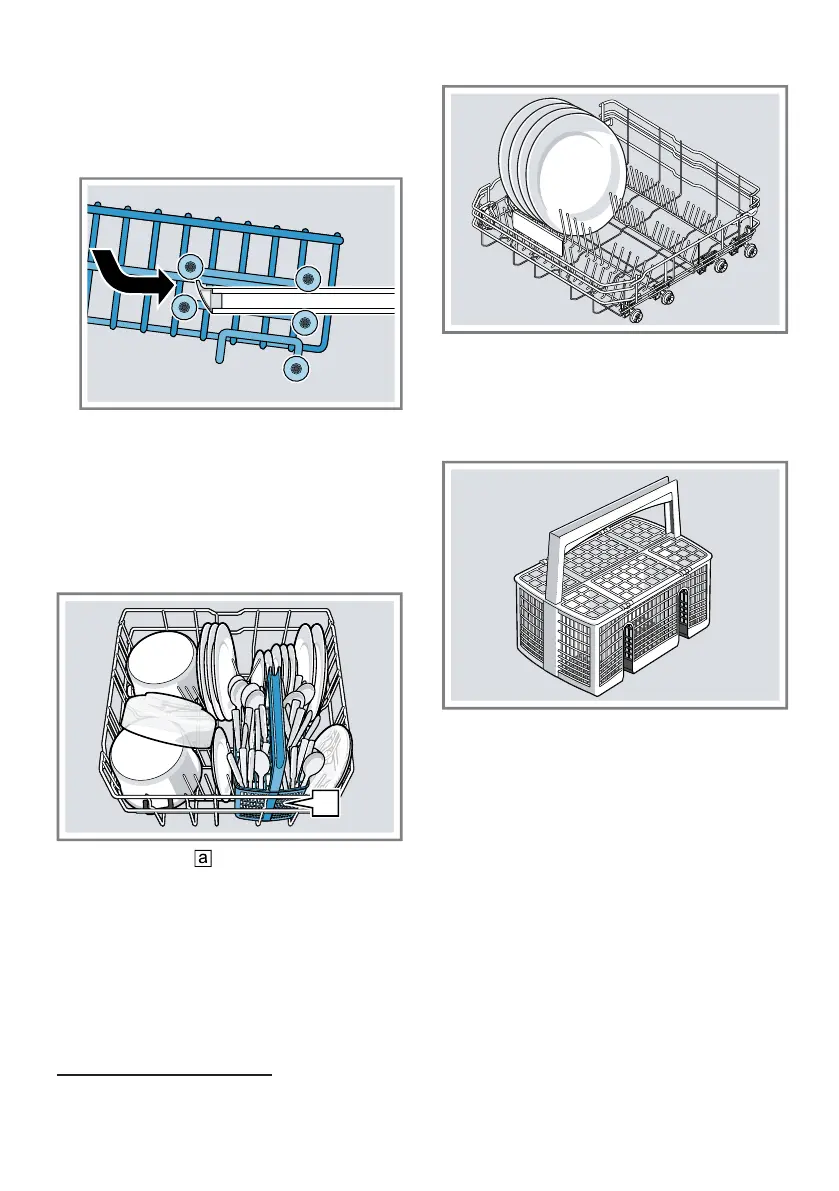 a