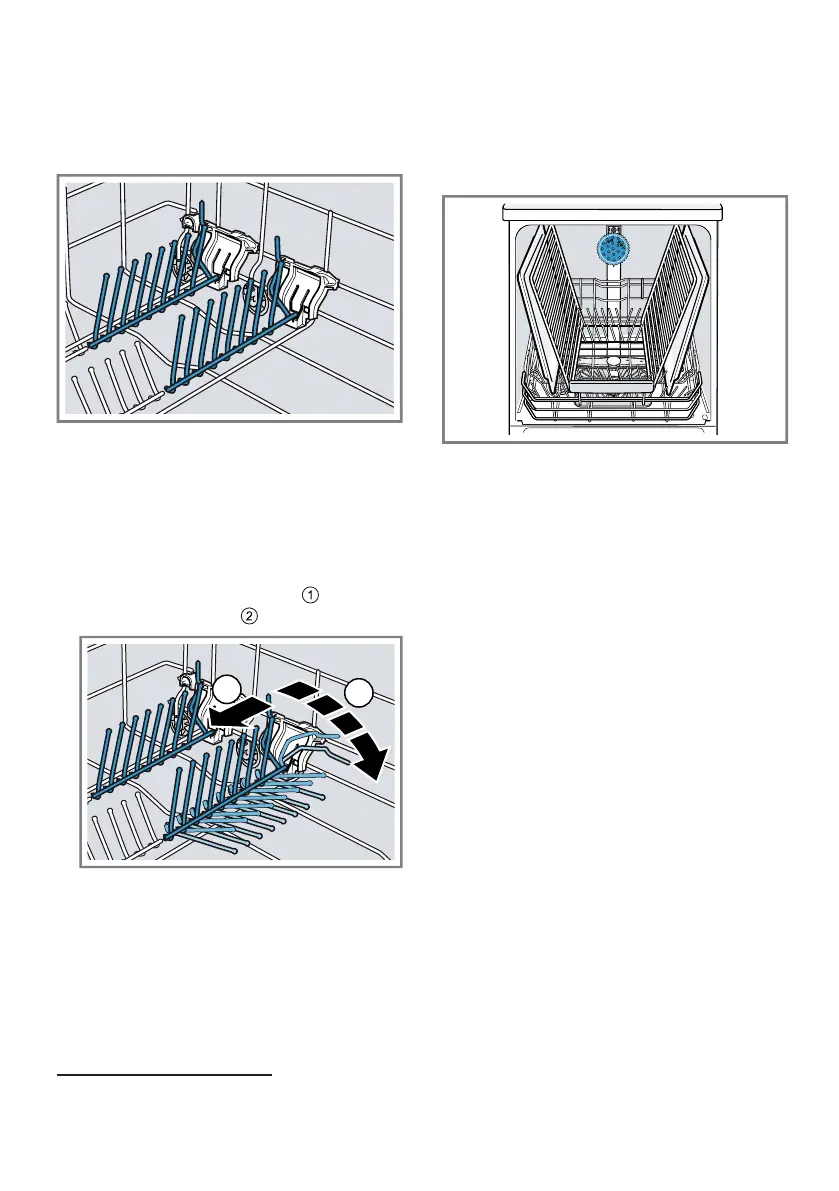 ①
②