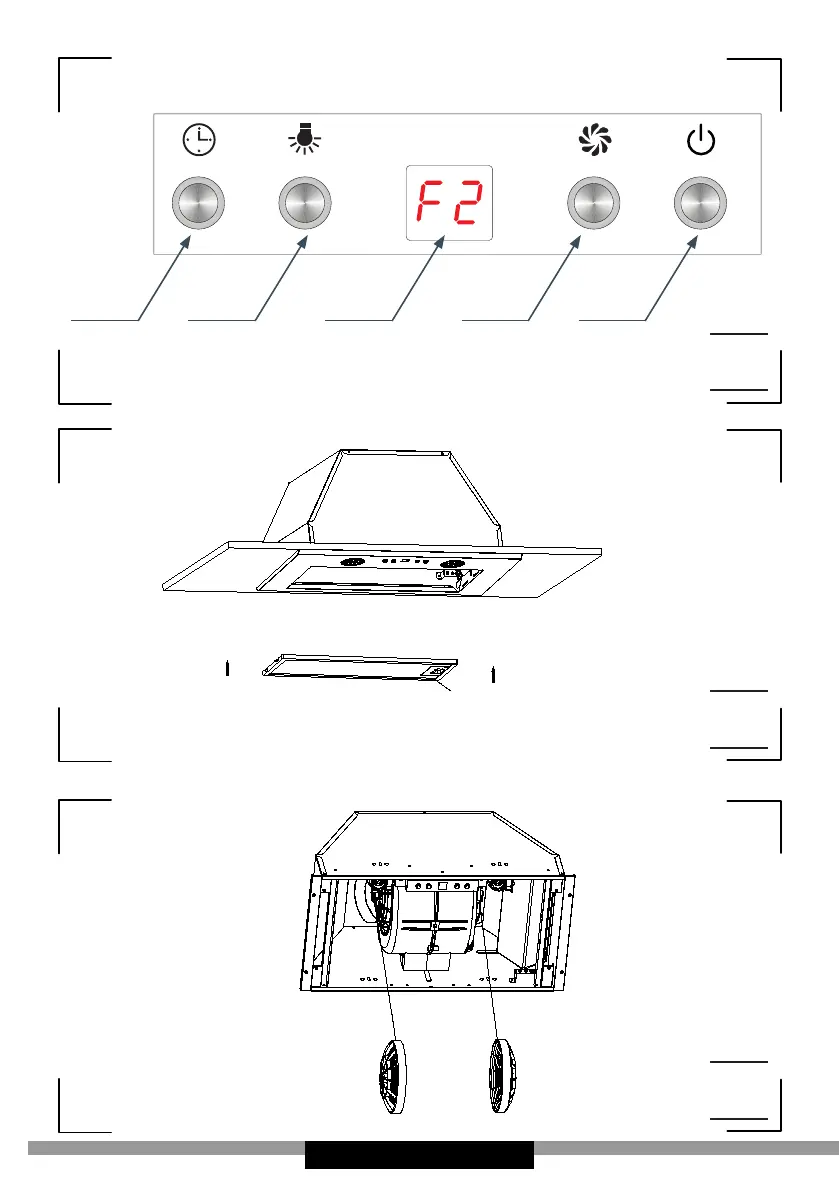 F2