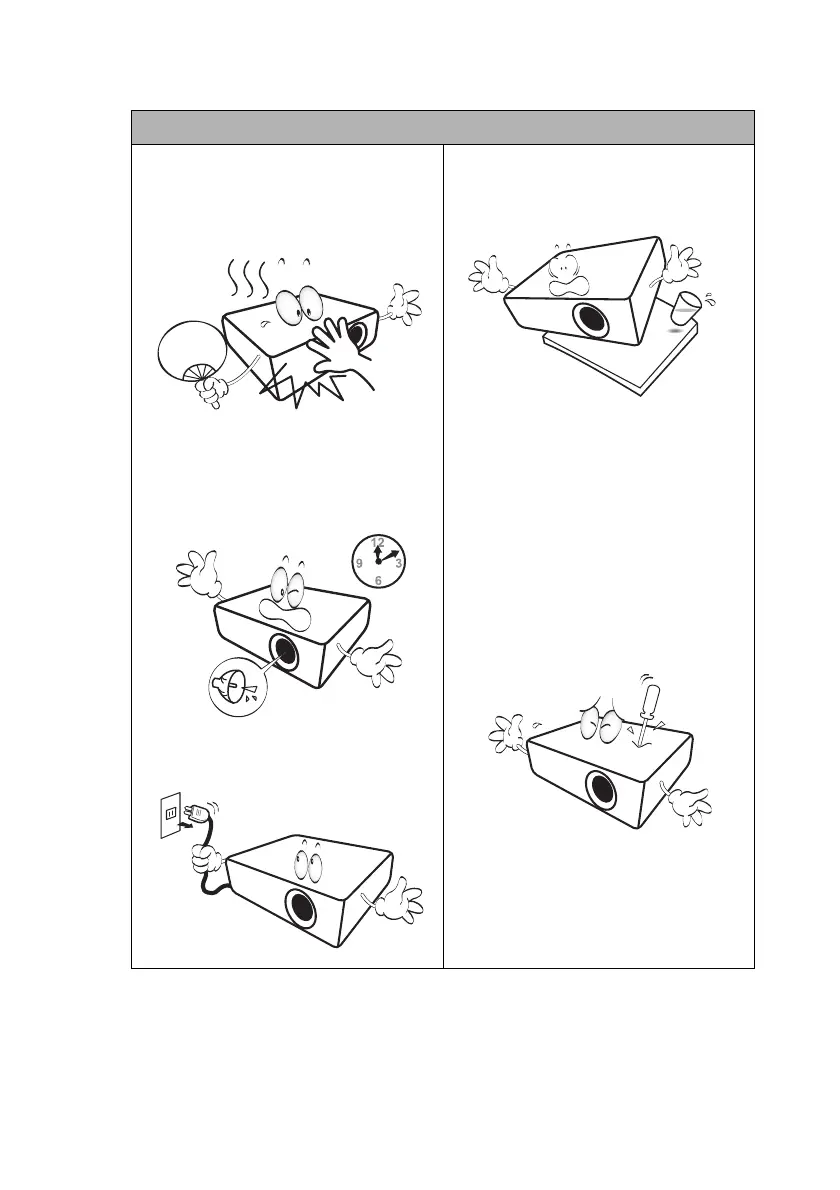 12
9
3
6