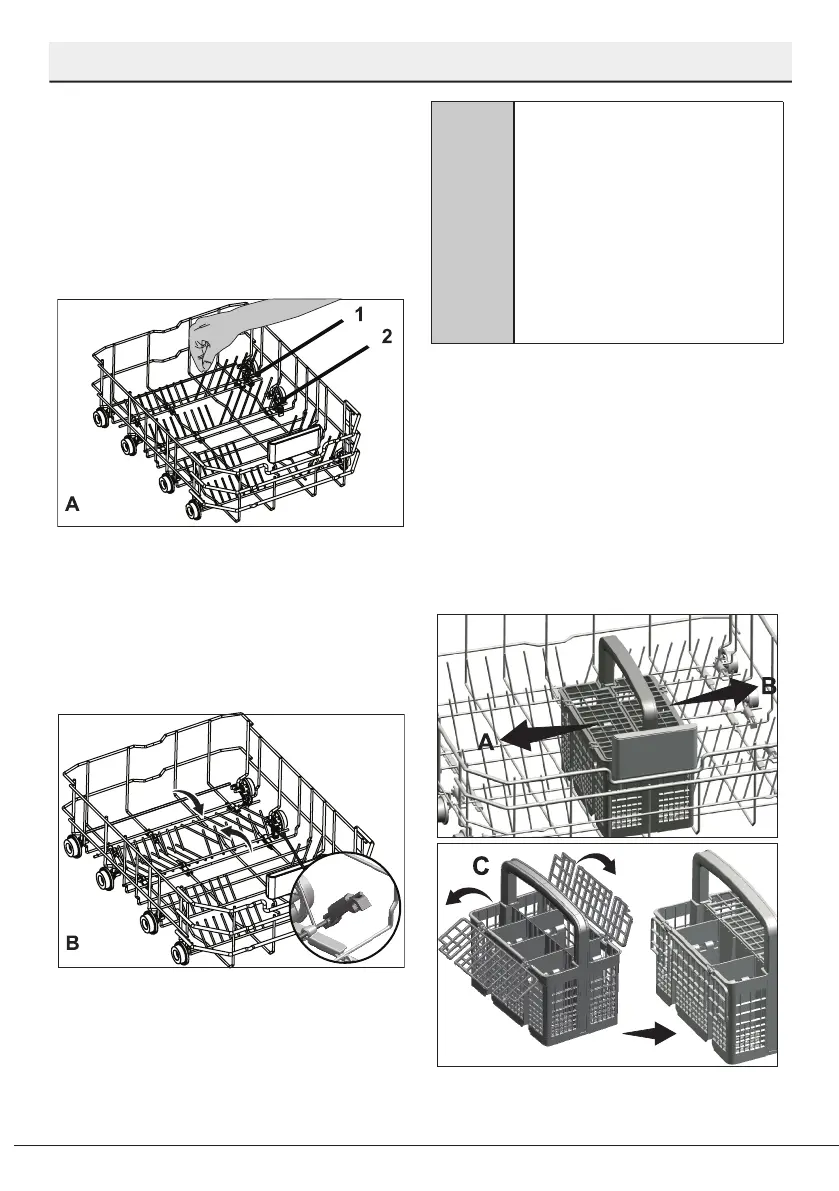 1
2
A

B

B
A
C