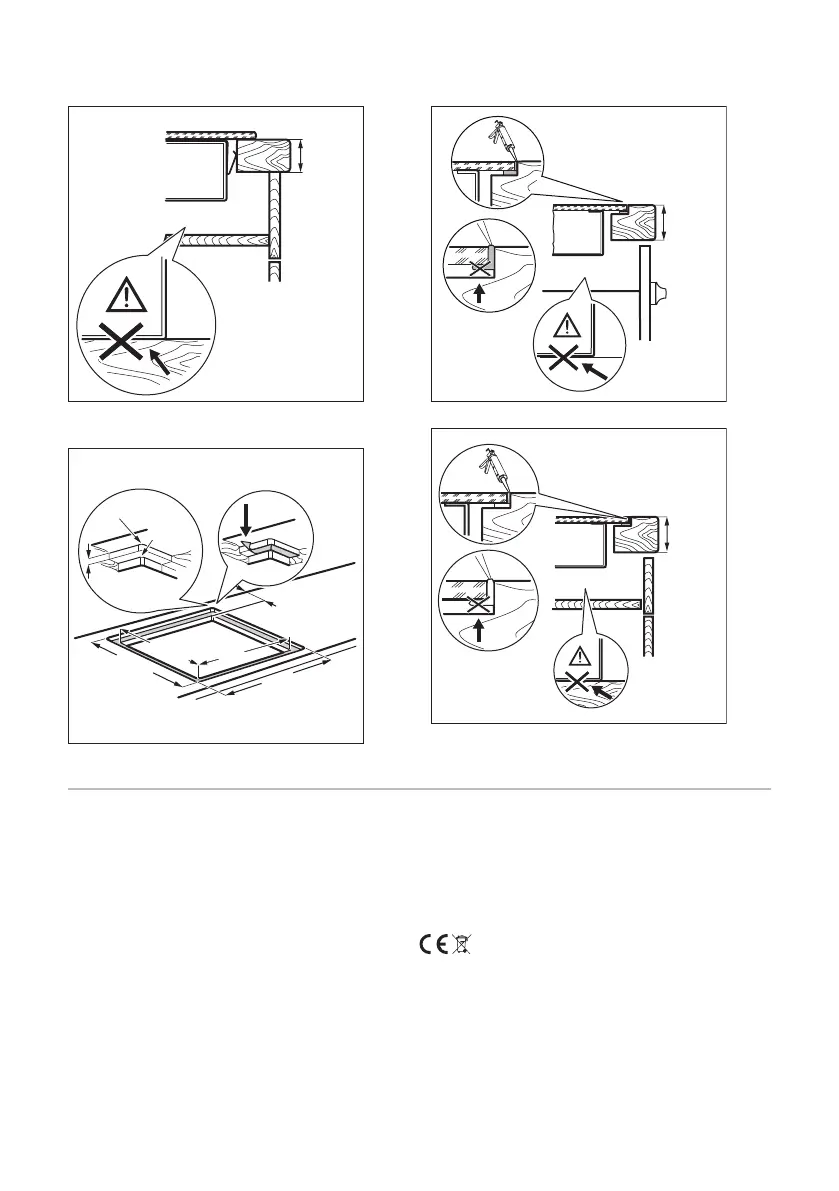 CE