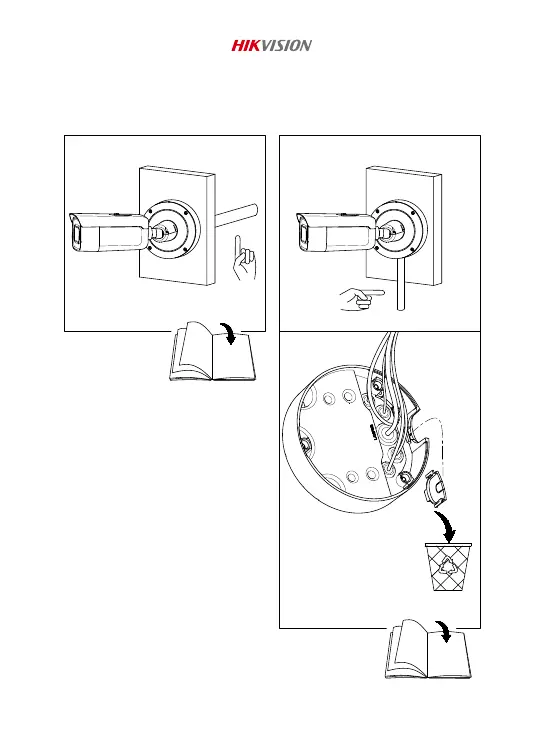 HIKVISION